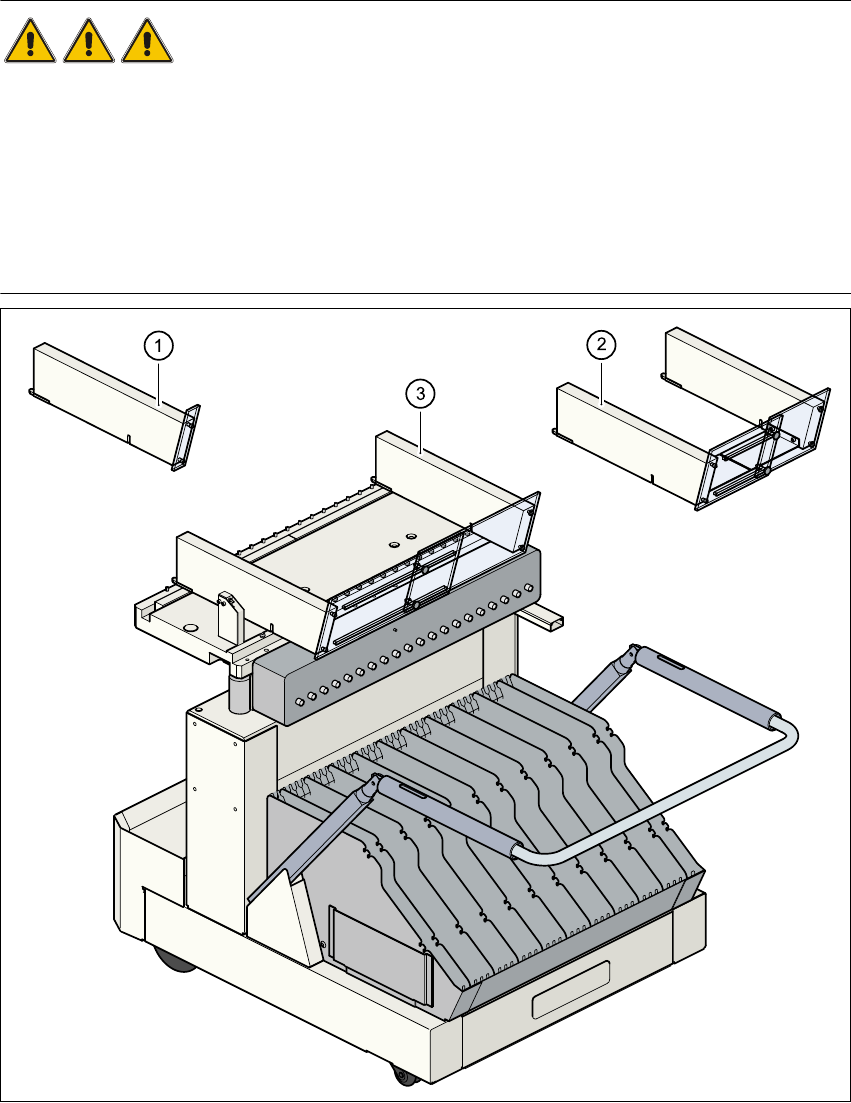 1

2

3