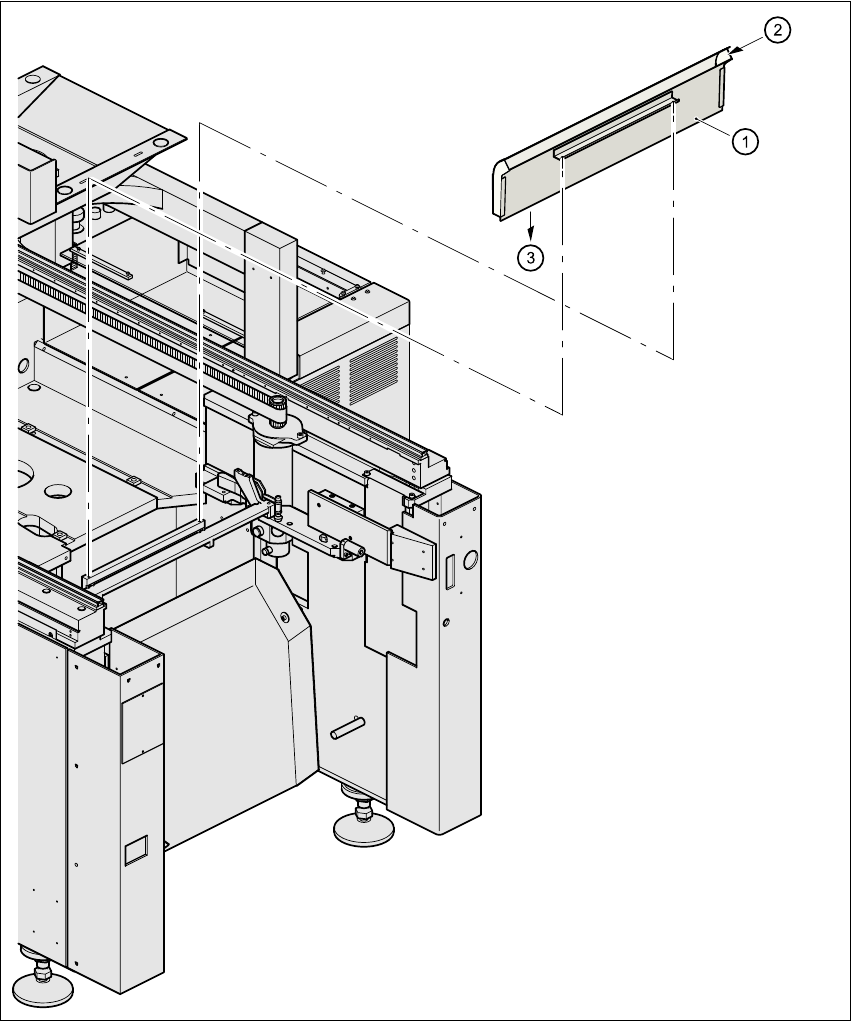 2
1
3