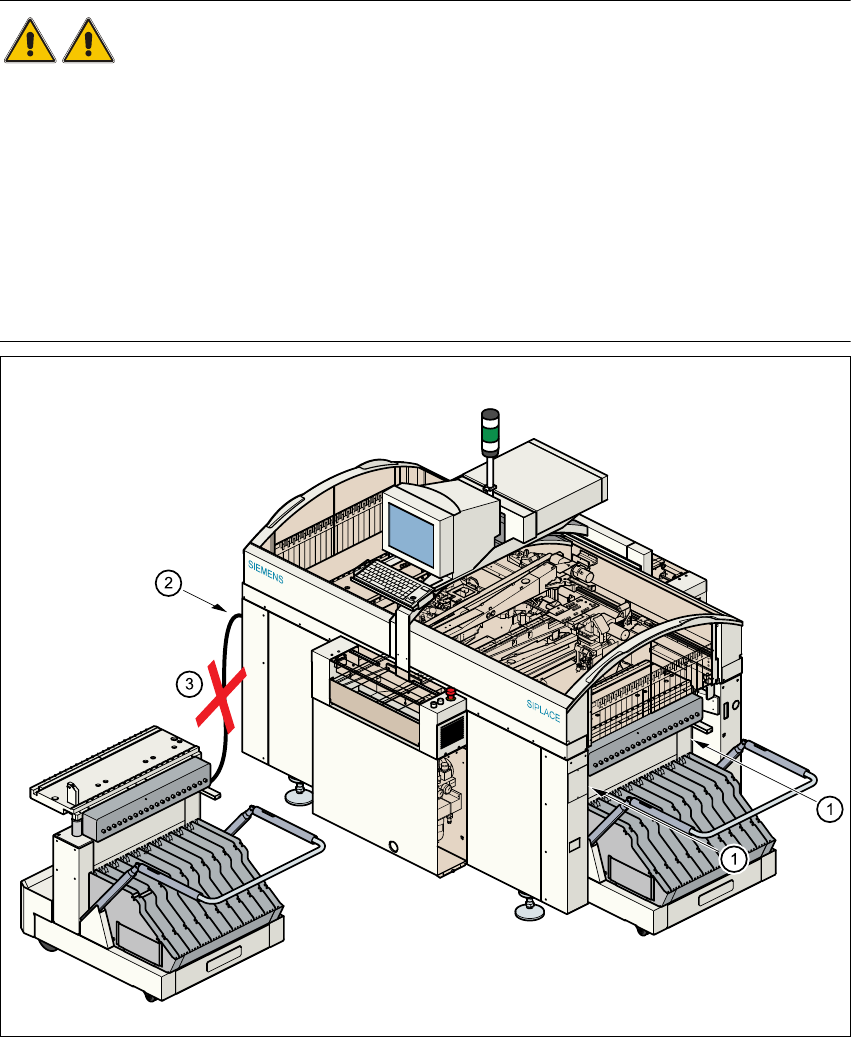 SIEMENS

SIPLACE

2

3

1

1