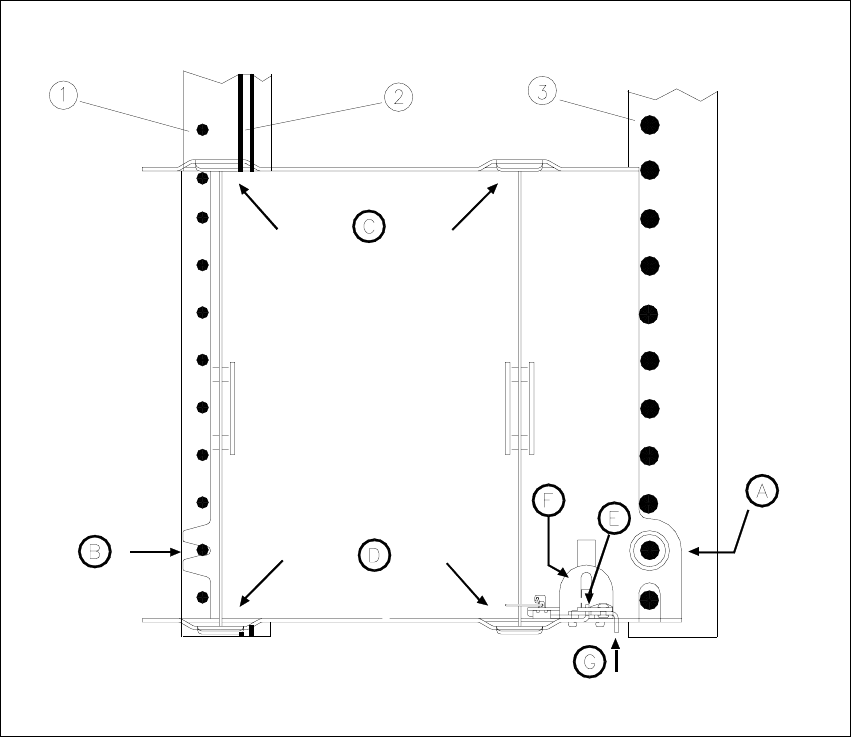 1
2
3
C
F
E
A
B
D
G