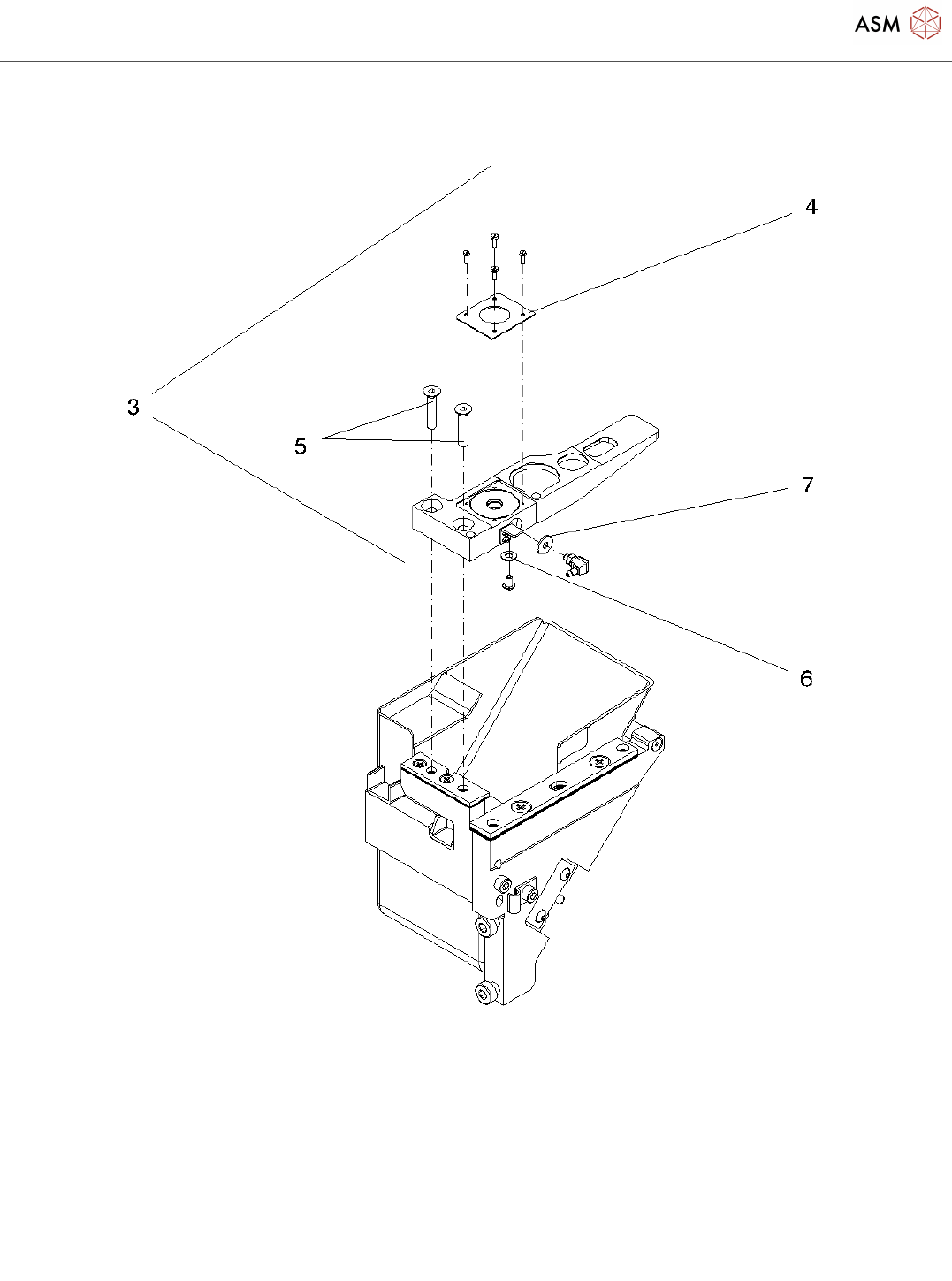 ASM

4

3

5

7

6