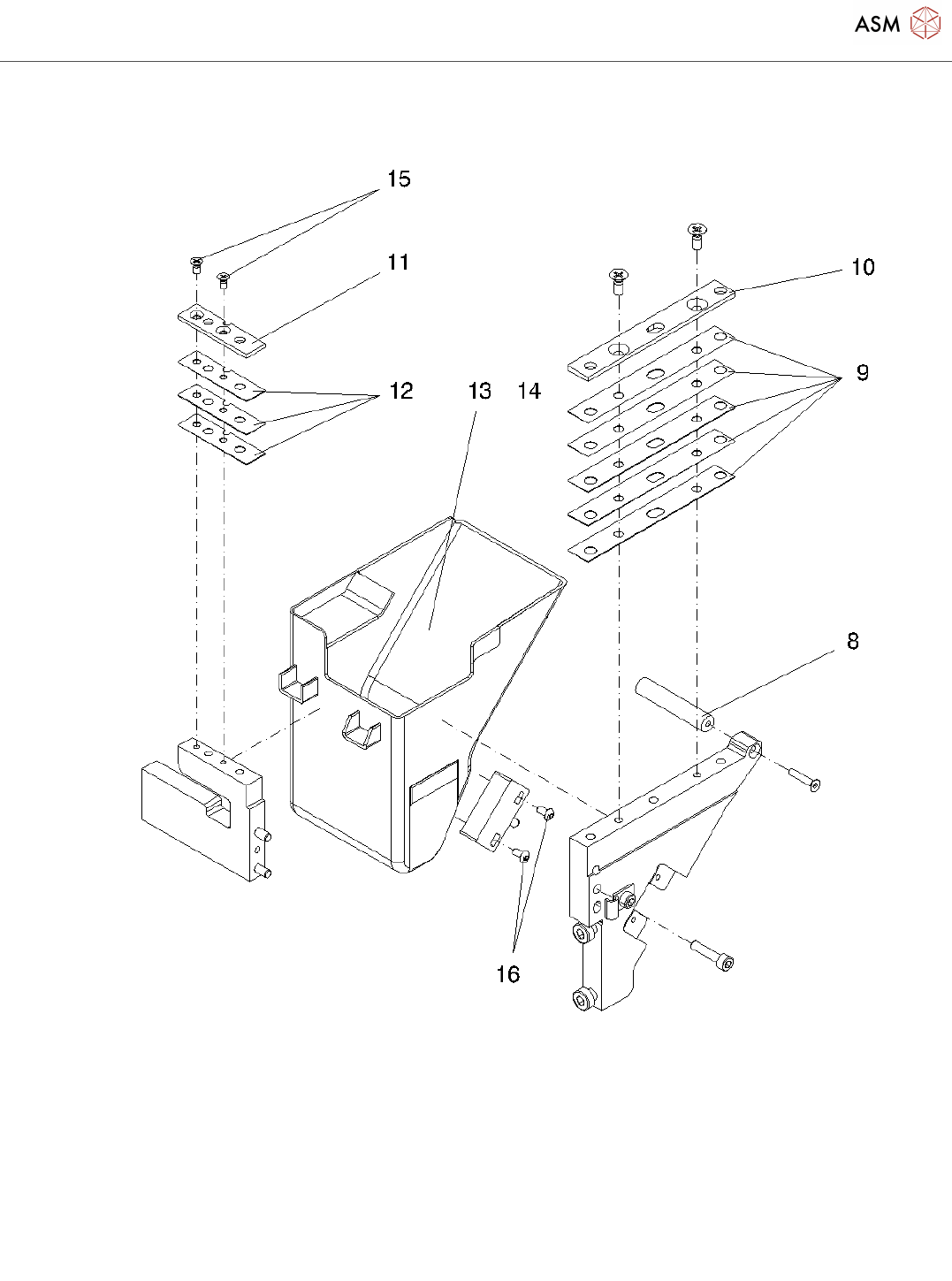 ASM

15

11

10

12

13

14

9

8

16