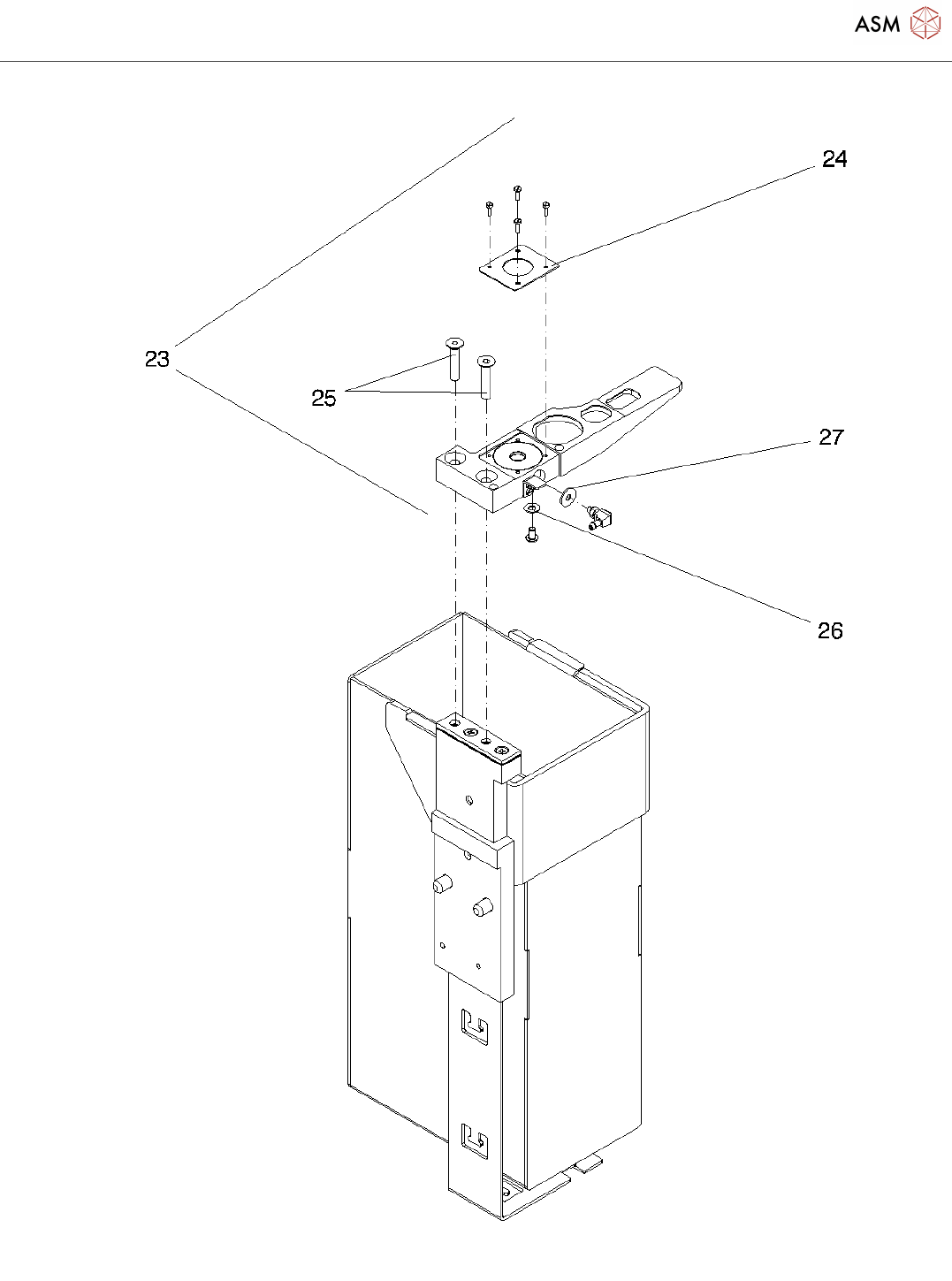 ASM

24

23

25

27

26