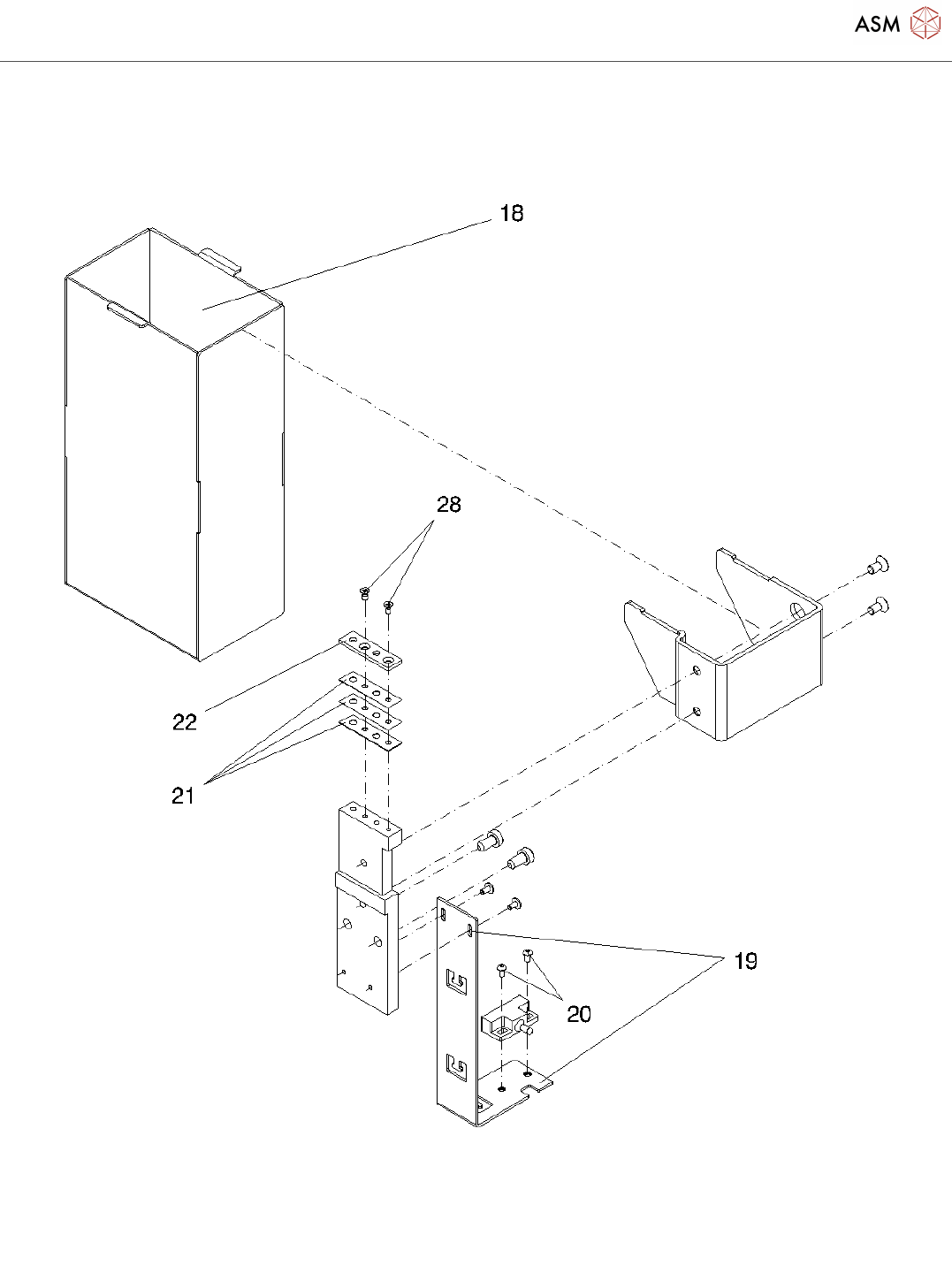 ASM

18

28

22

21

19

20