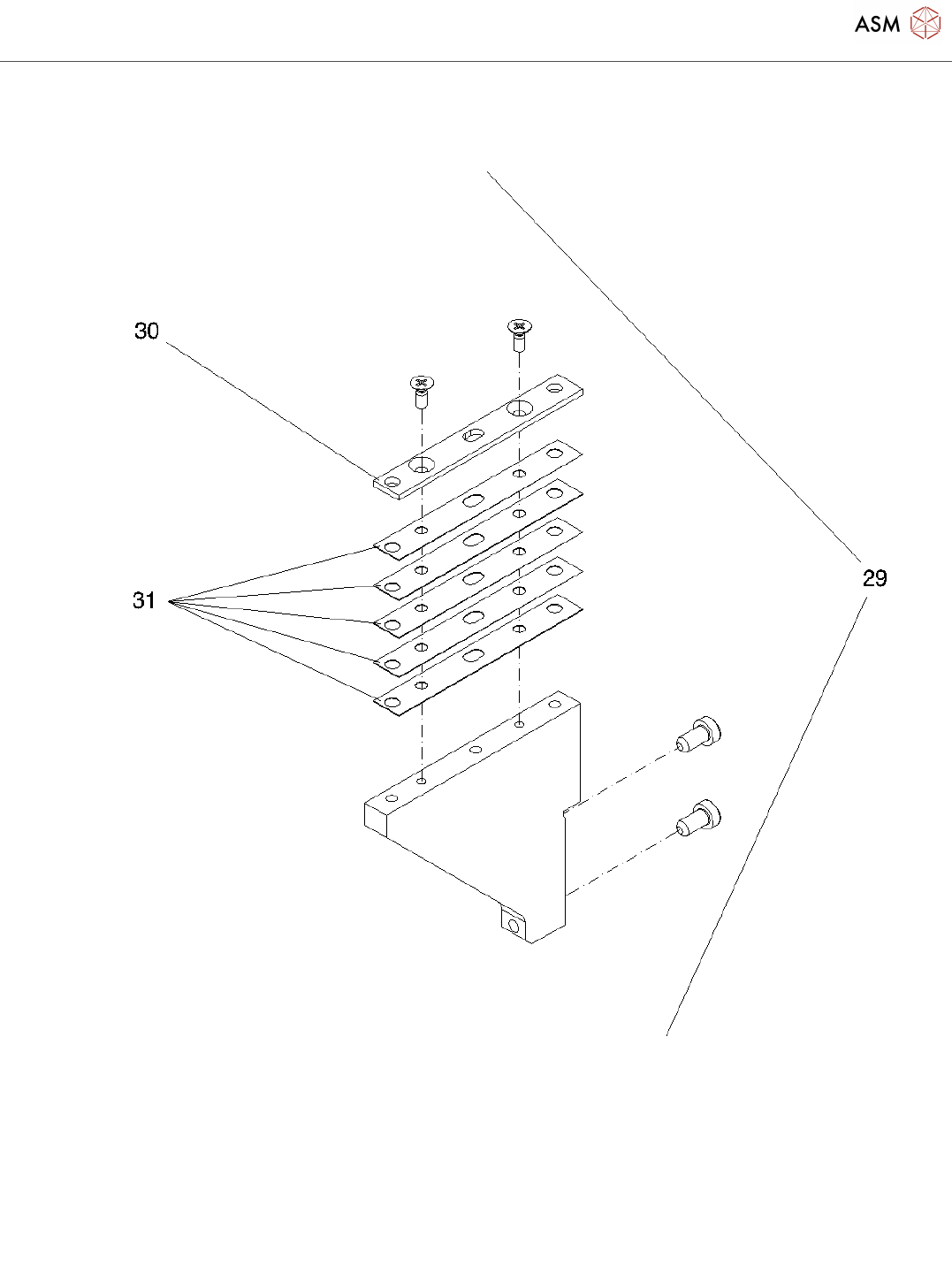 ASM

30

31

29