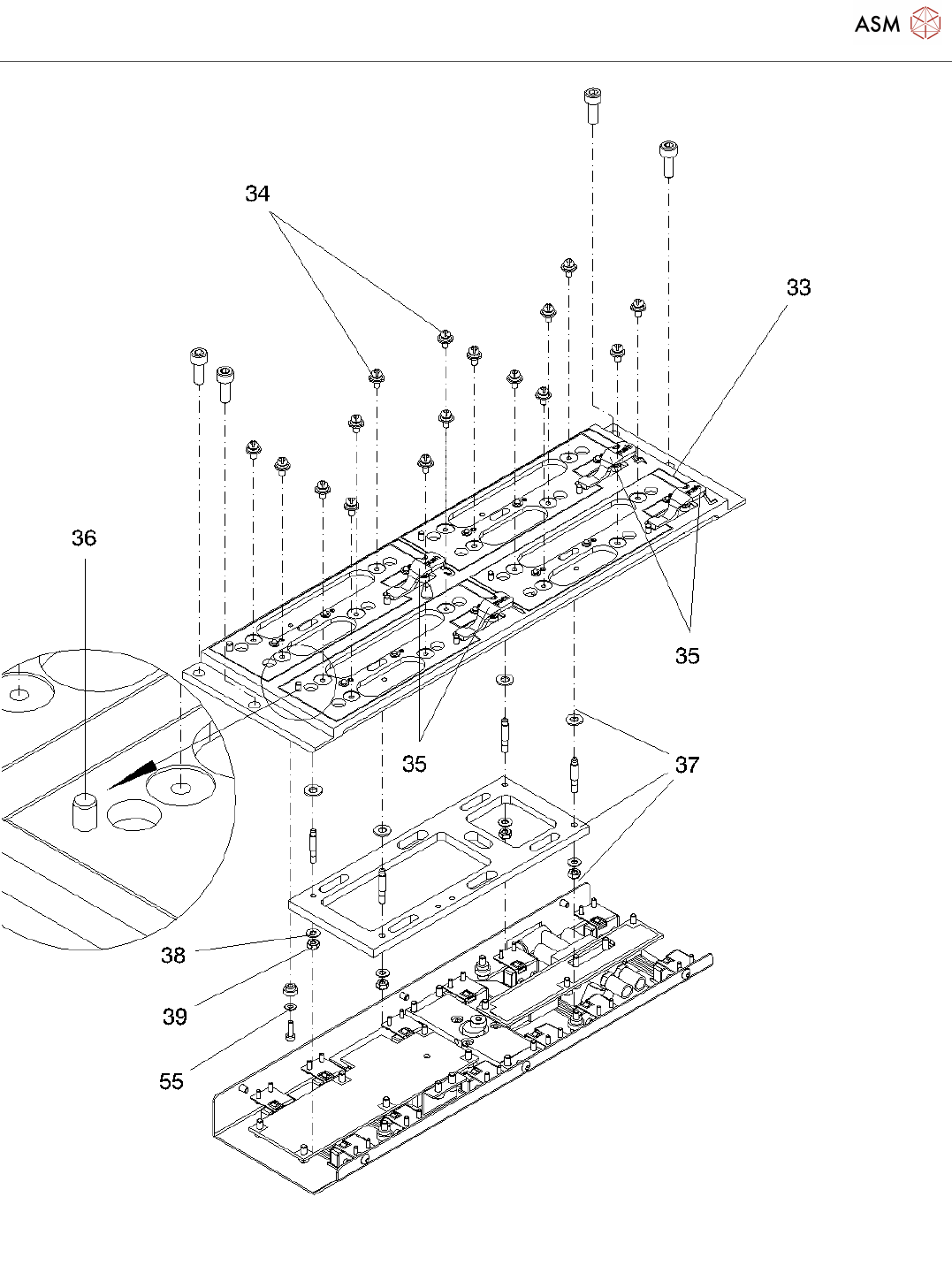 ASM

34

33

36

35

35

37

38

39

55