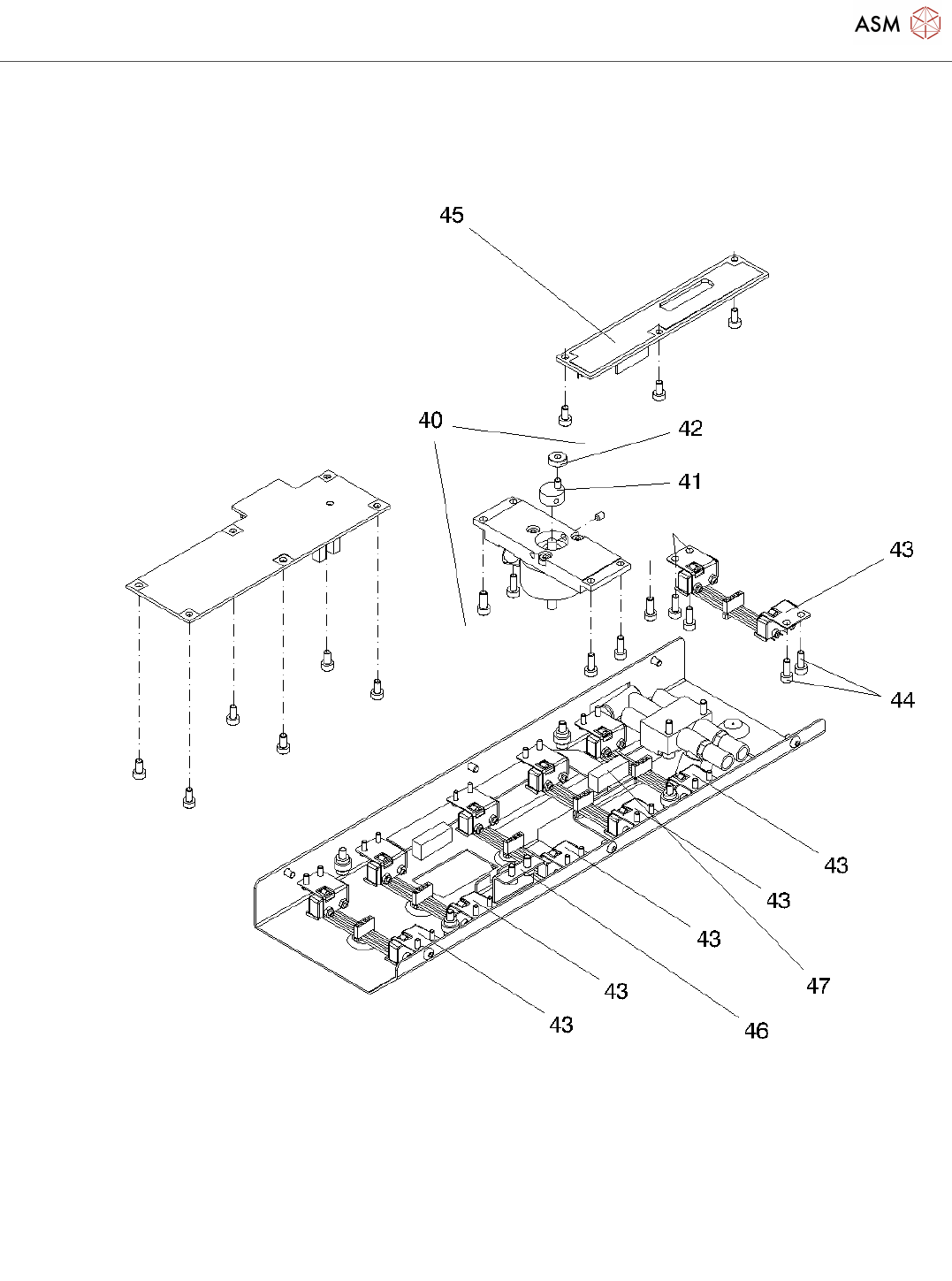 ASM

45

40

42

41

43

44

43

43

43

47

43

46

43