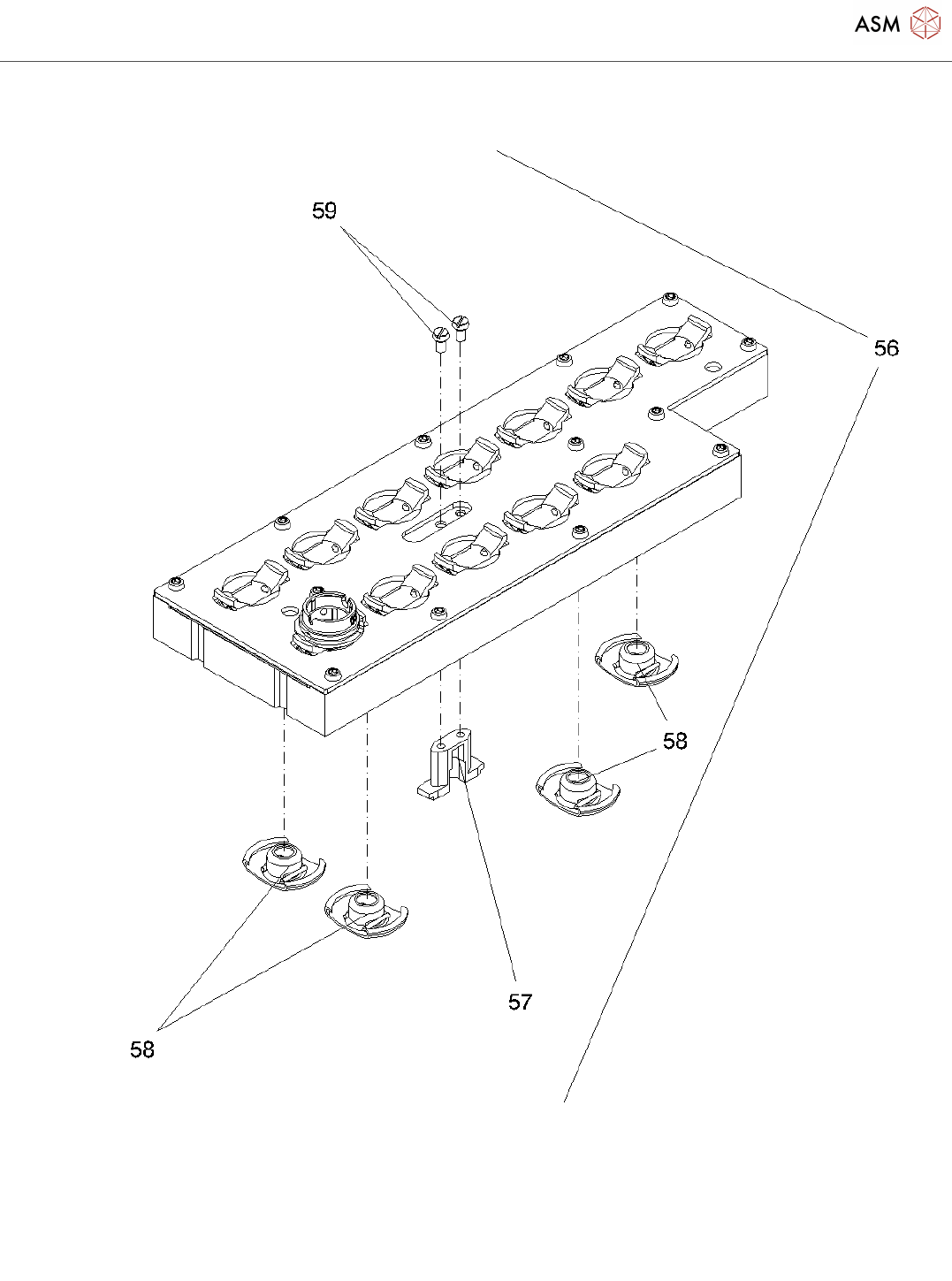 ASM

59

56

58

57

58