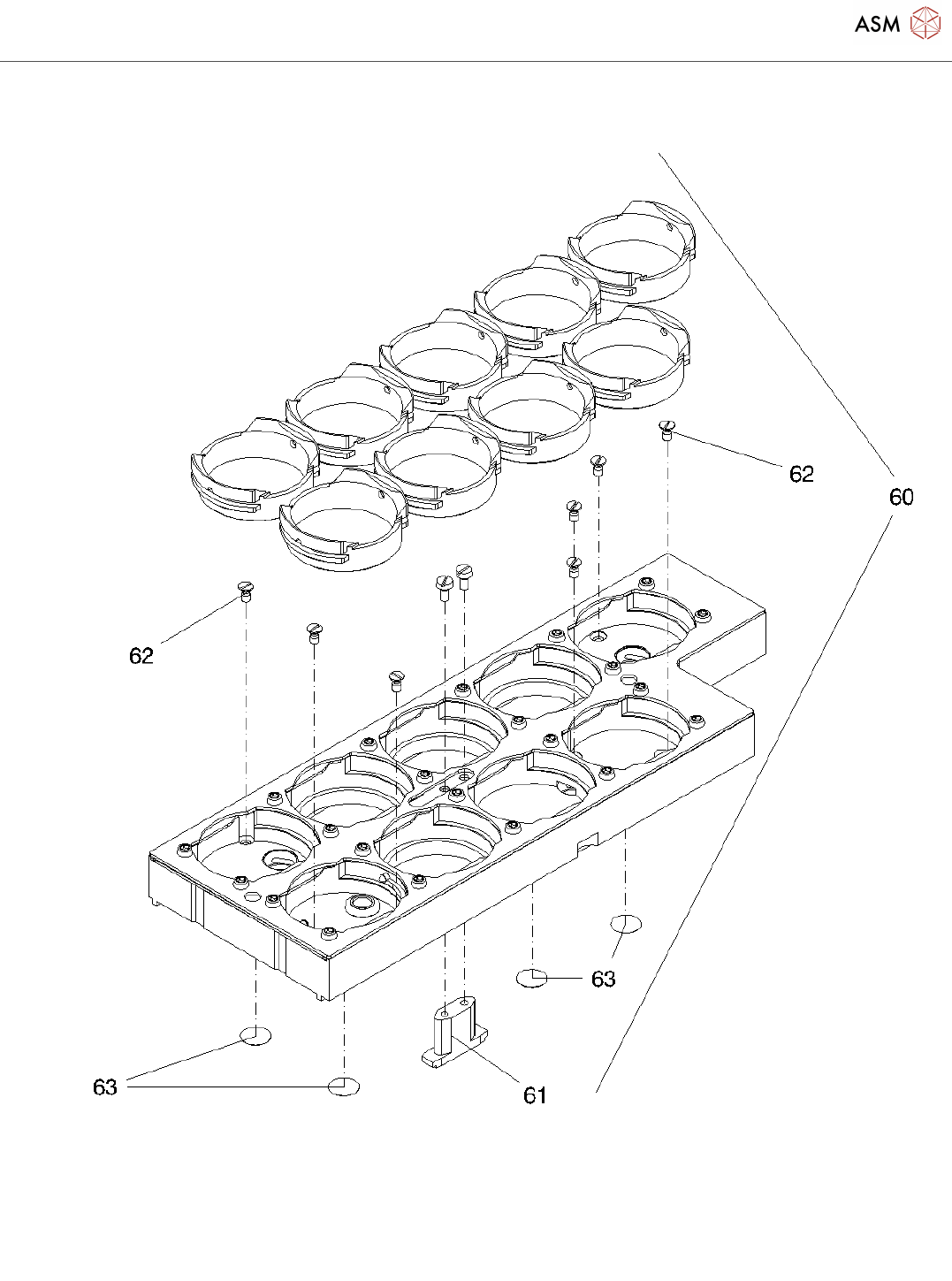 ASM

62

60

62

63

63

61