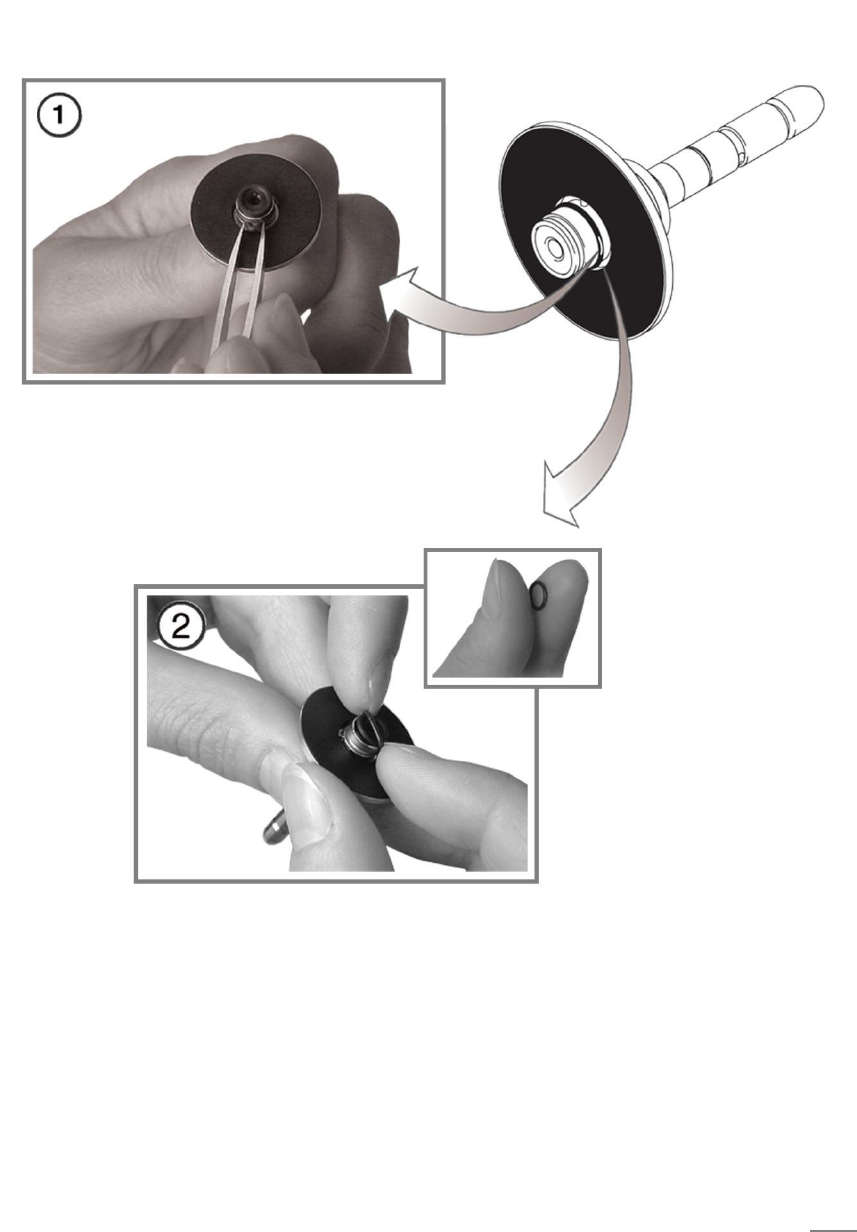 1

2