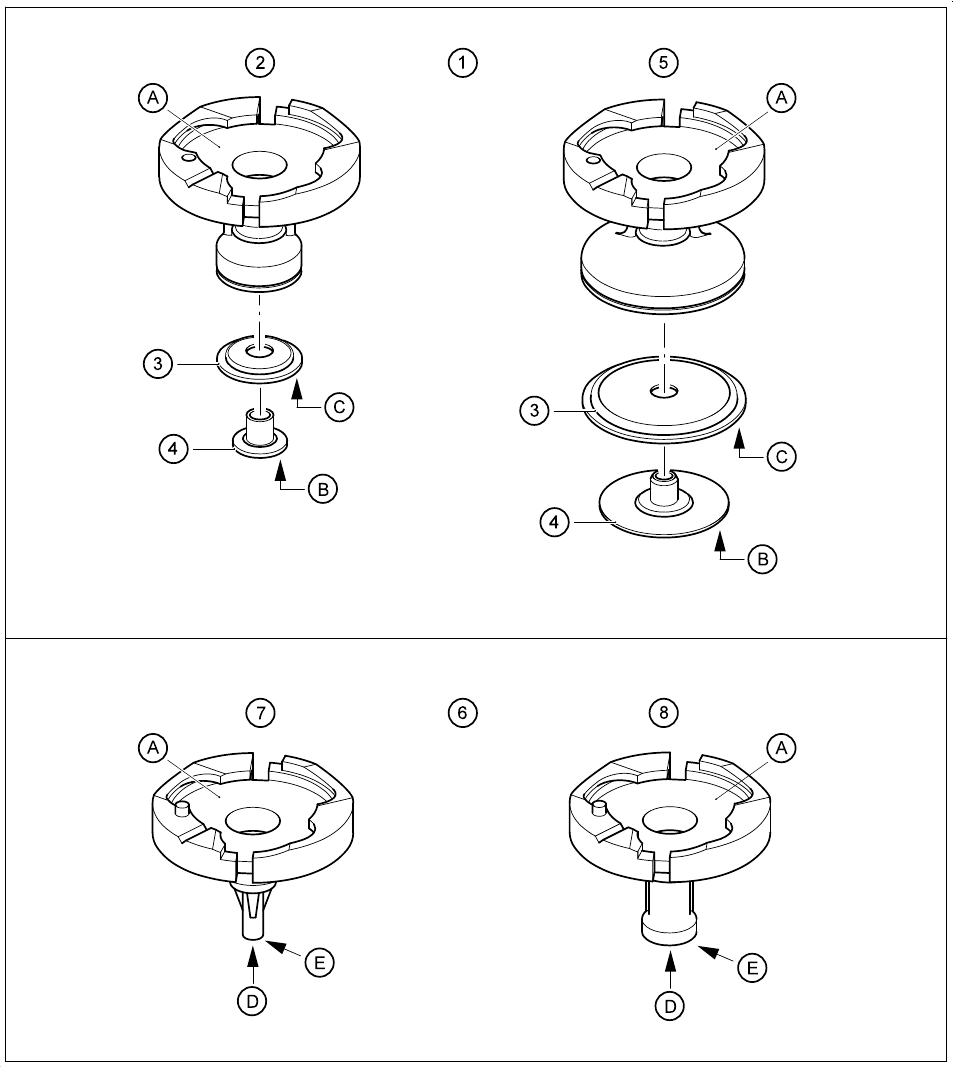 2
1
5
A
A
3
C
4
B
3
C
4
B
7
6
8
A
A
E
D
E
D