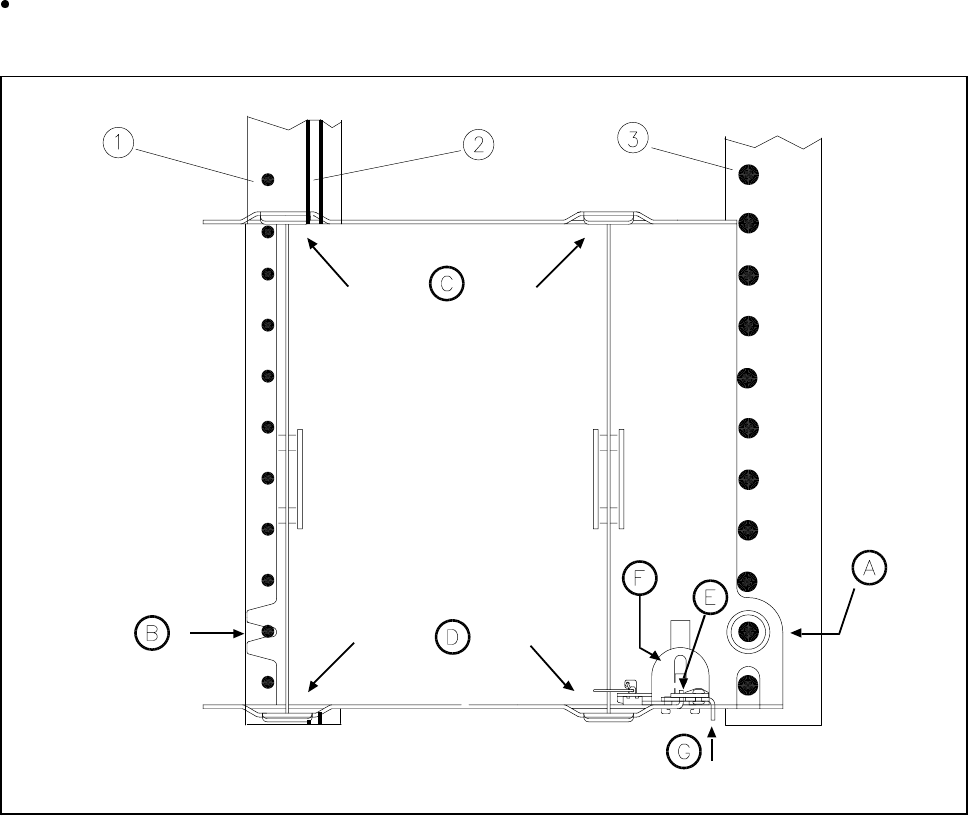 •

1
2
3
C
F
E
A
B
D
G