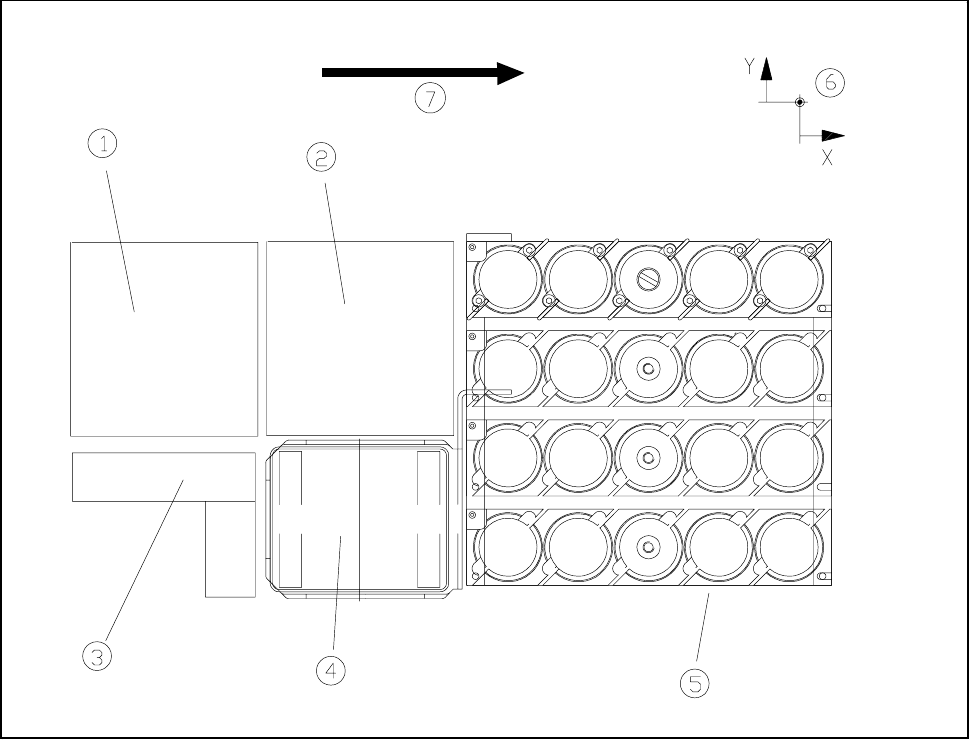 7
Y
6
X
1
2
3
4
5