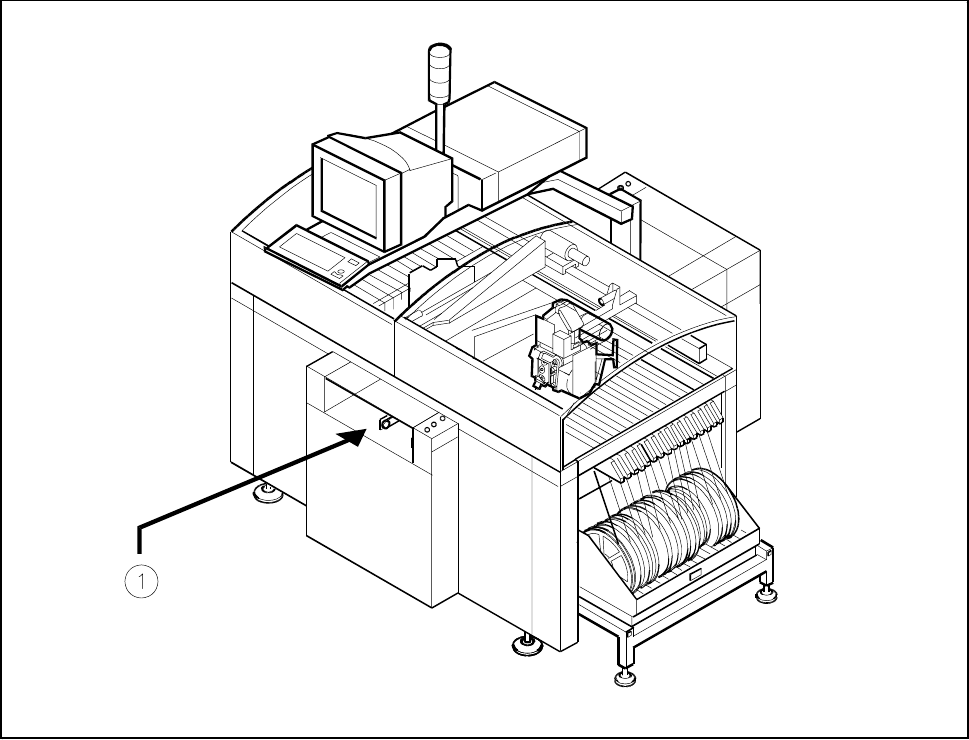 1