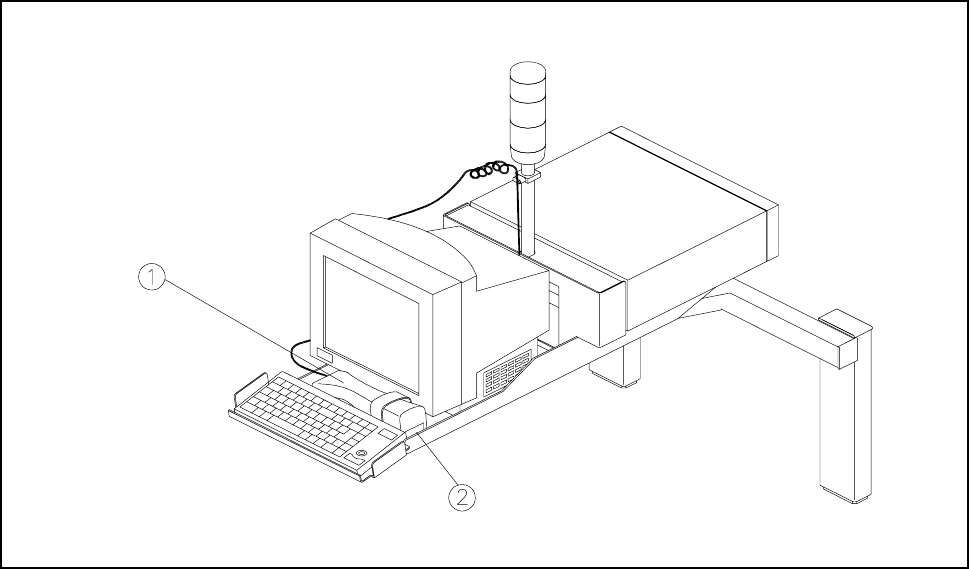 1

2