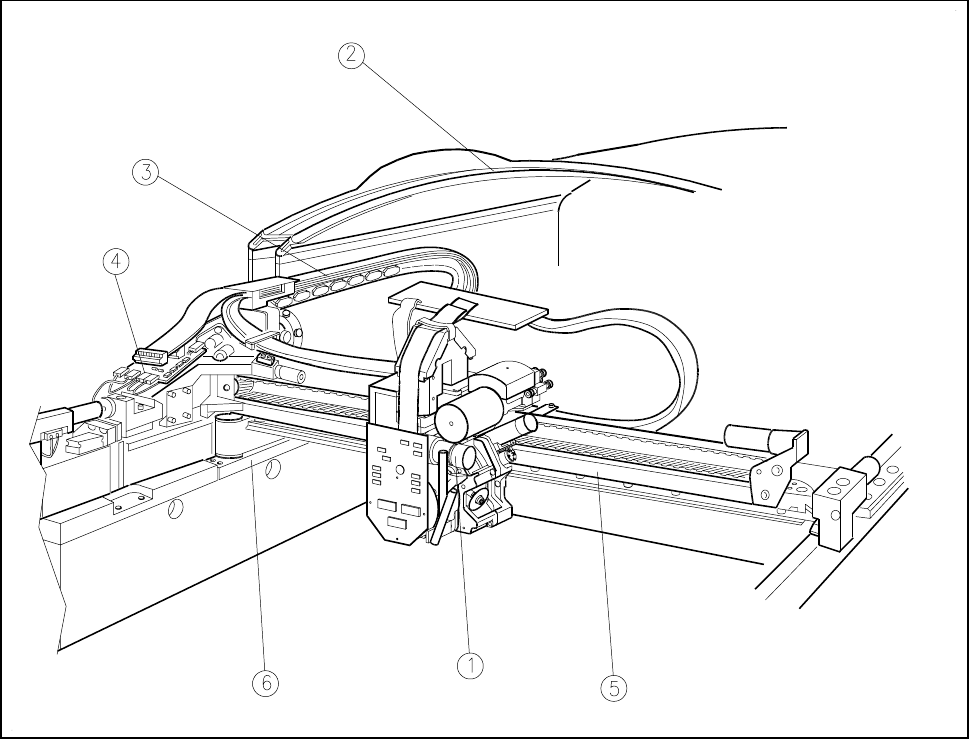 2
3
4
6
1
5