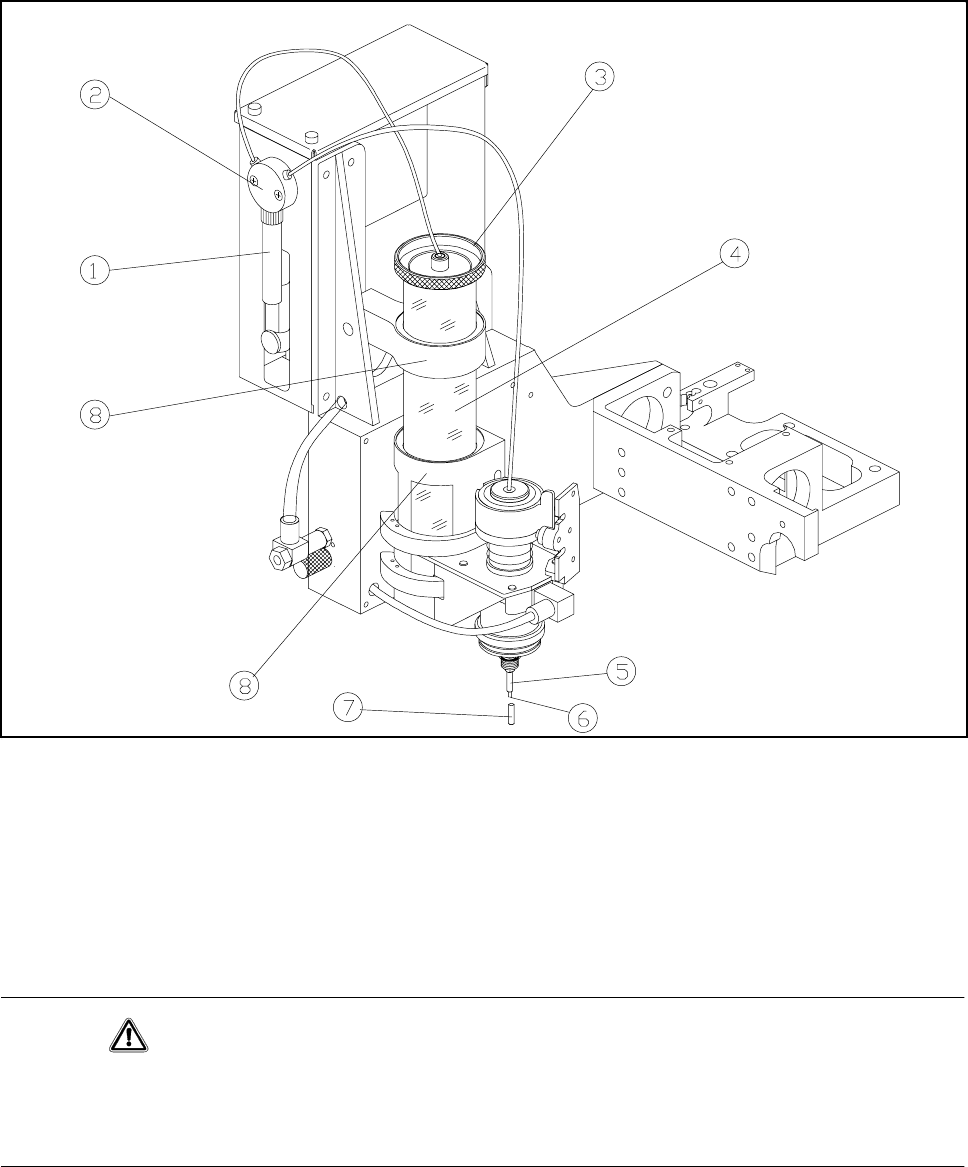 2
3
1
4
8
8
5
7
6