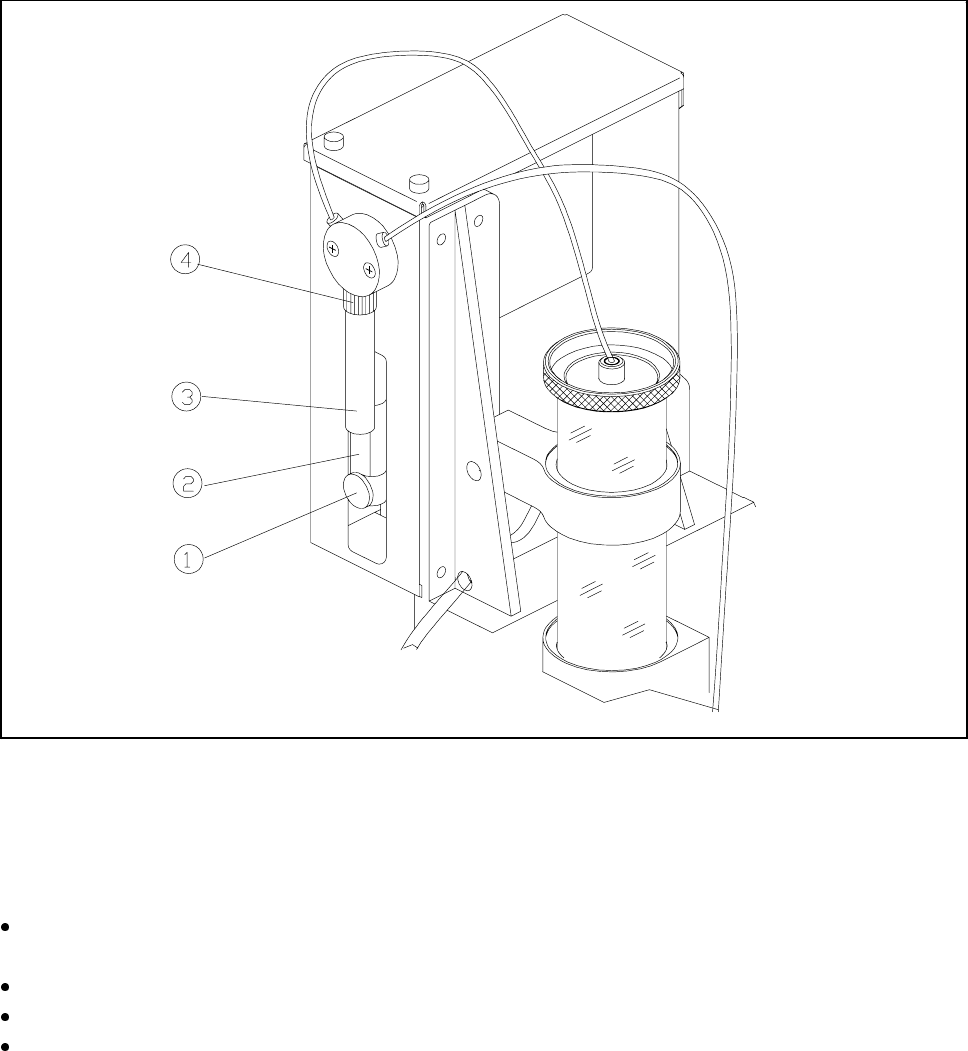 4

3

2

1