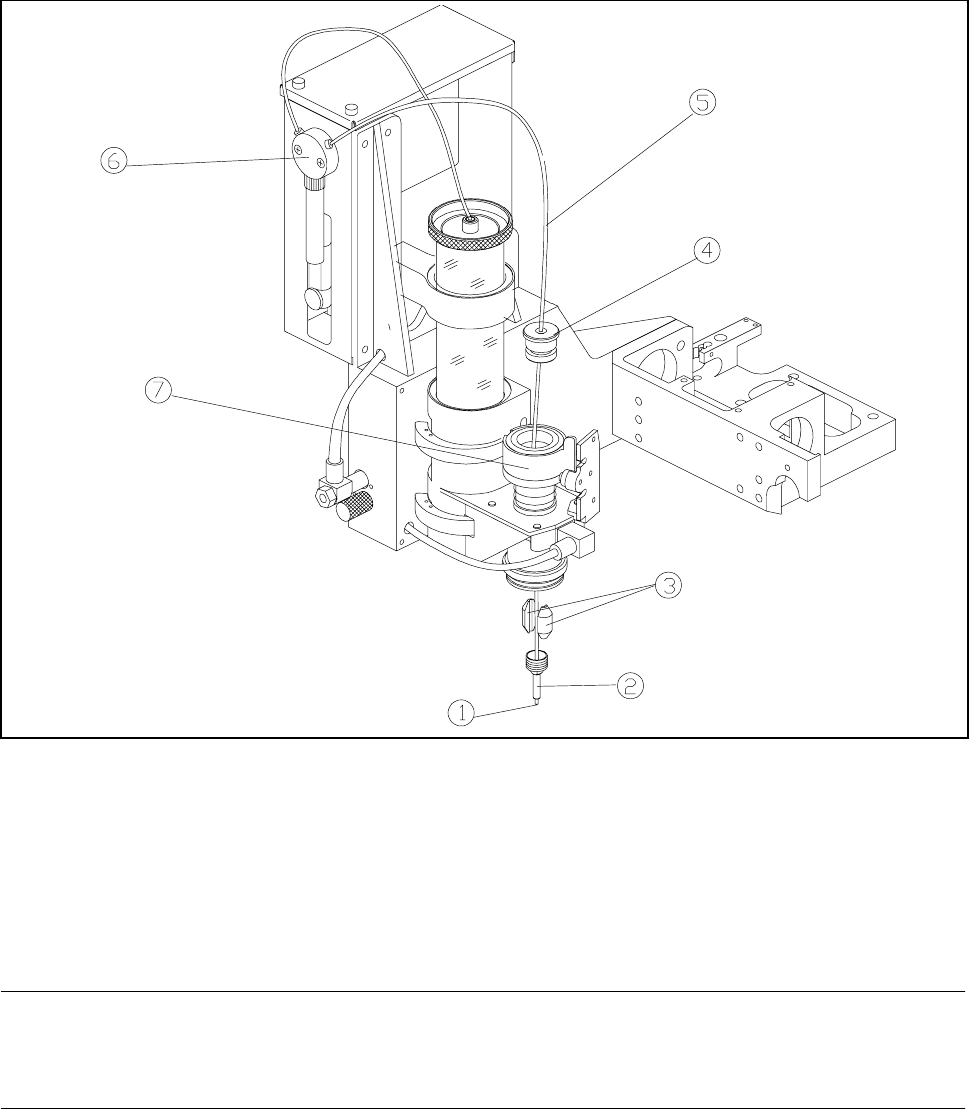 6
5
4
7
3
2
1