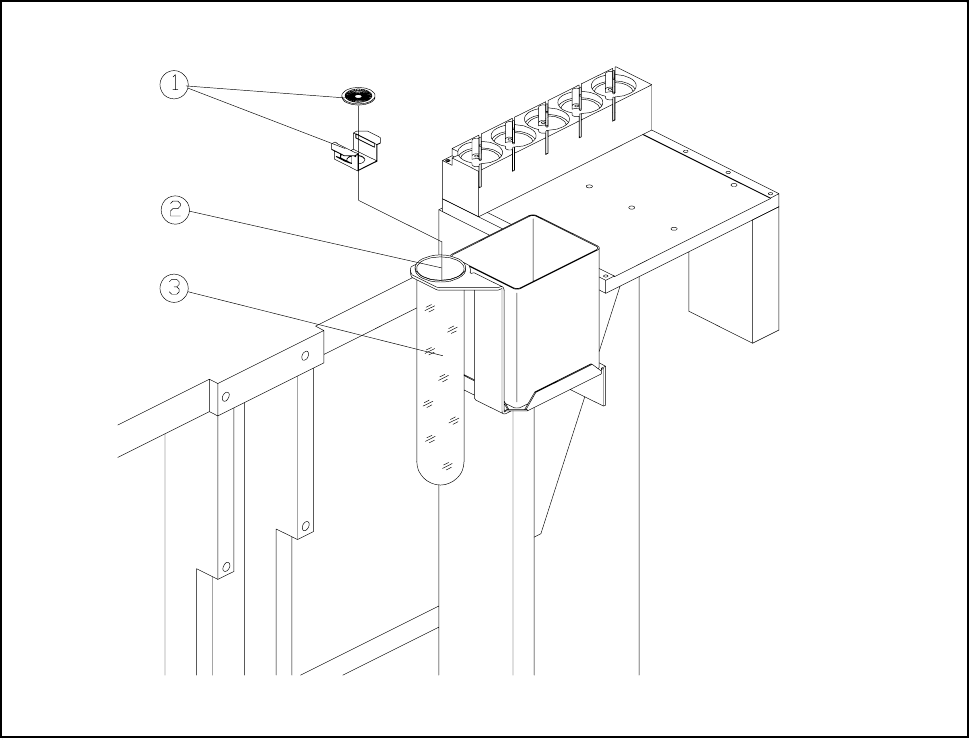 1

2

3