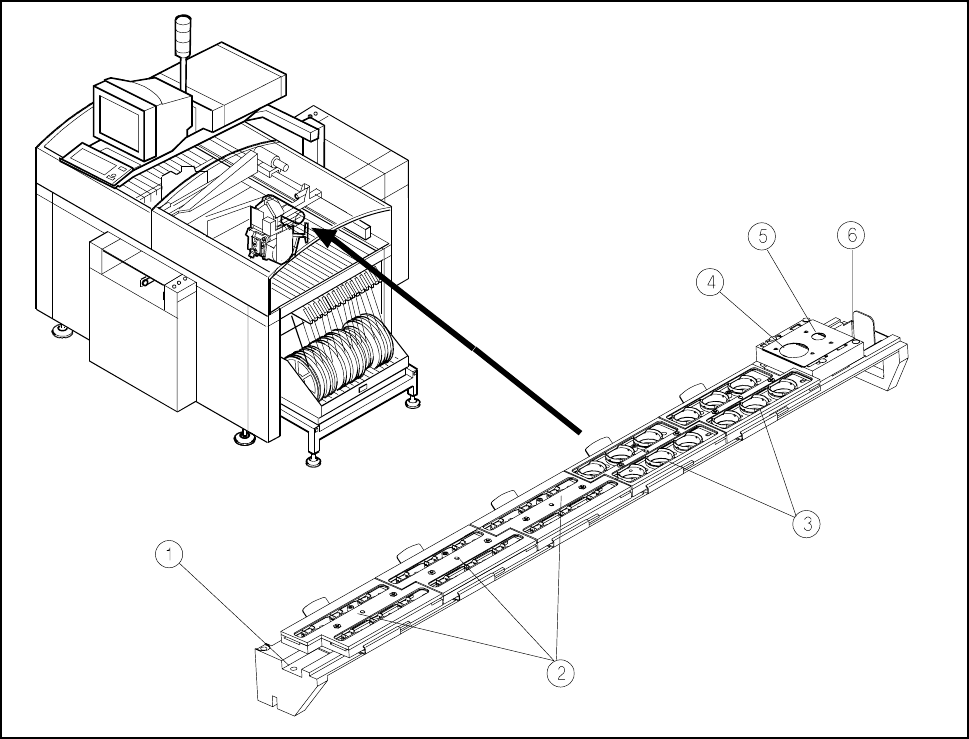 5
6
4
3
1
2