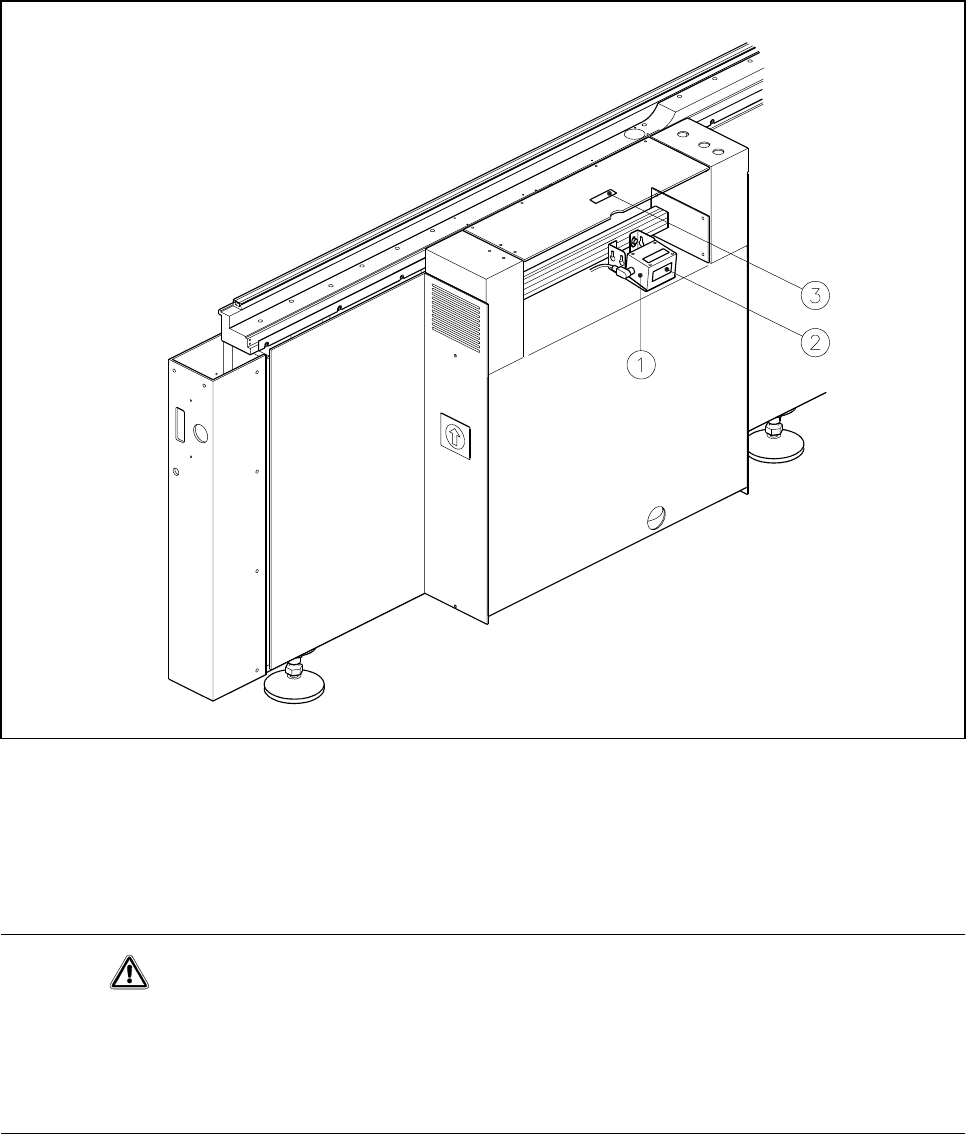 3
2
1