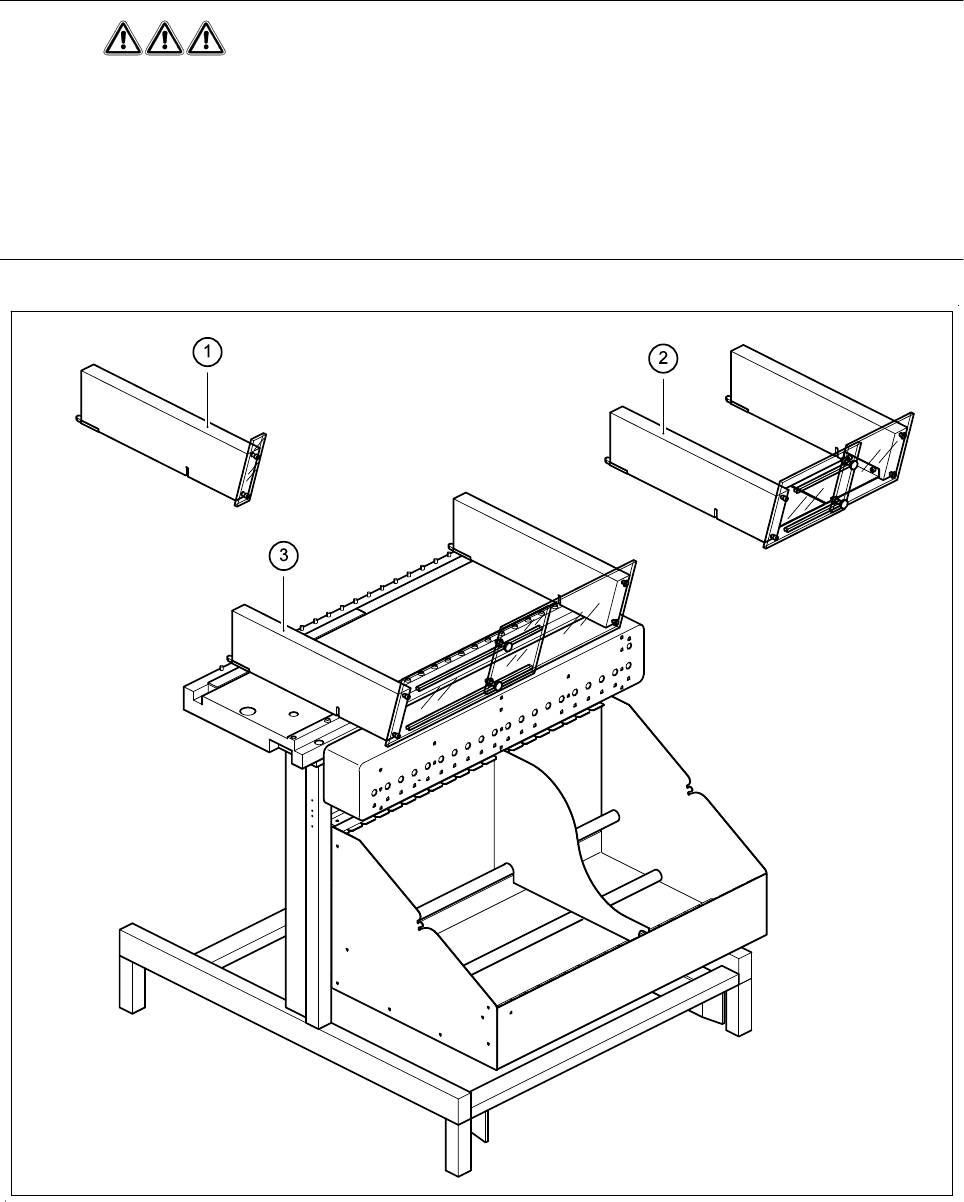 1

2

3