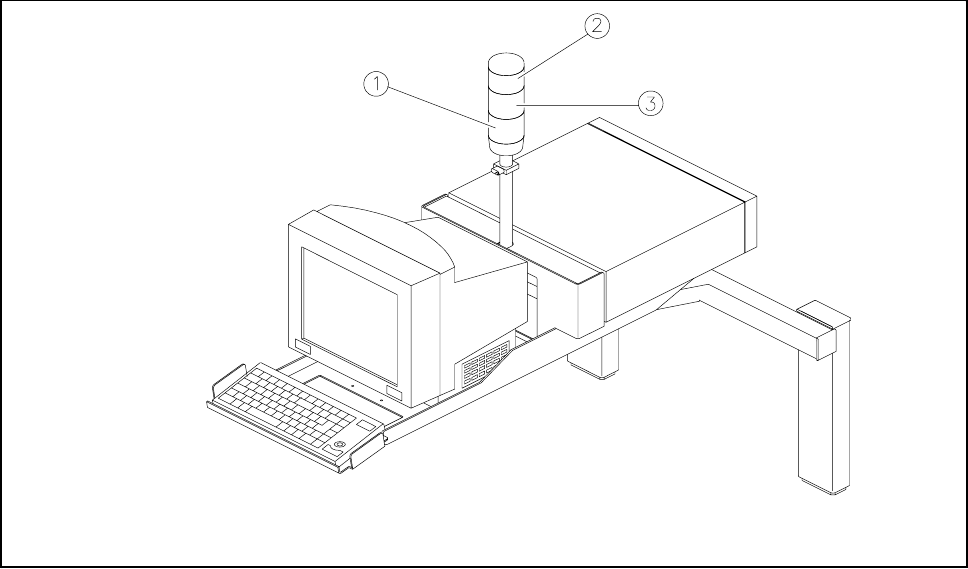 2
1
3