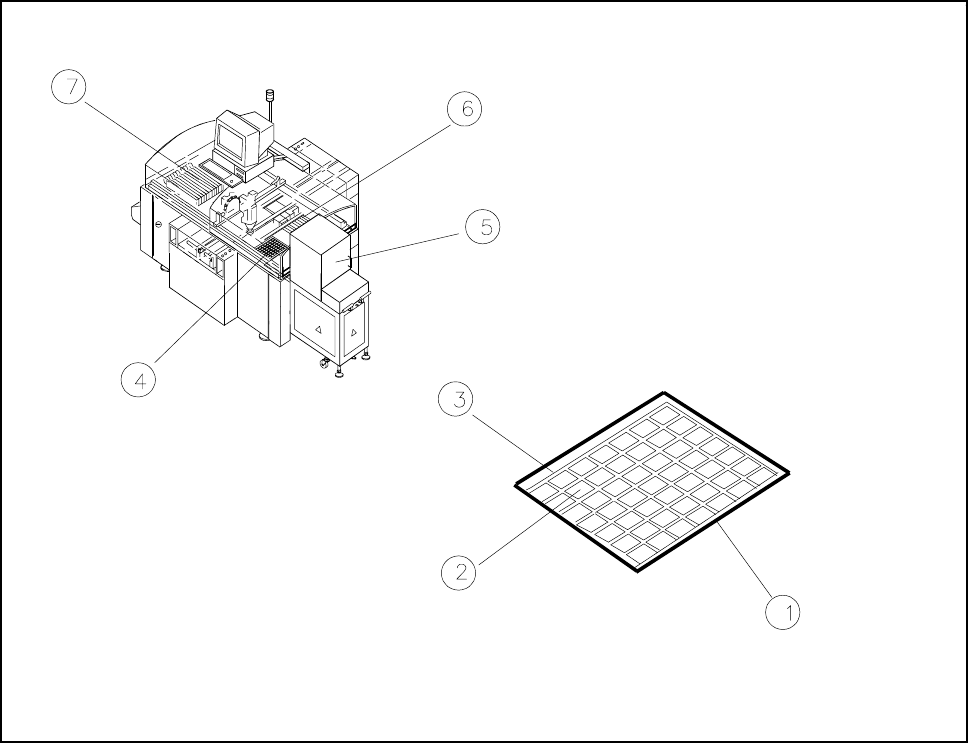 7
6
5
4
3
2
1