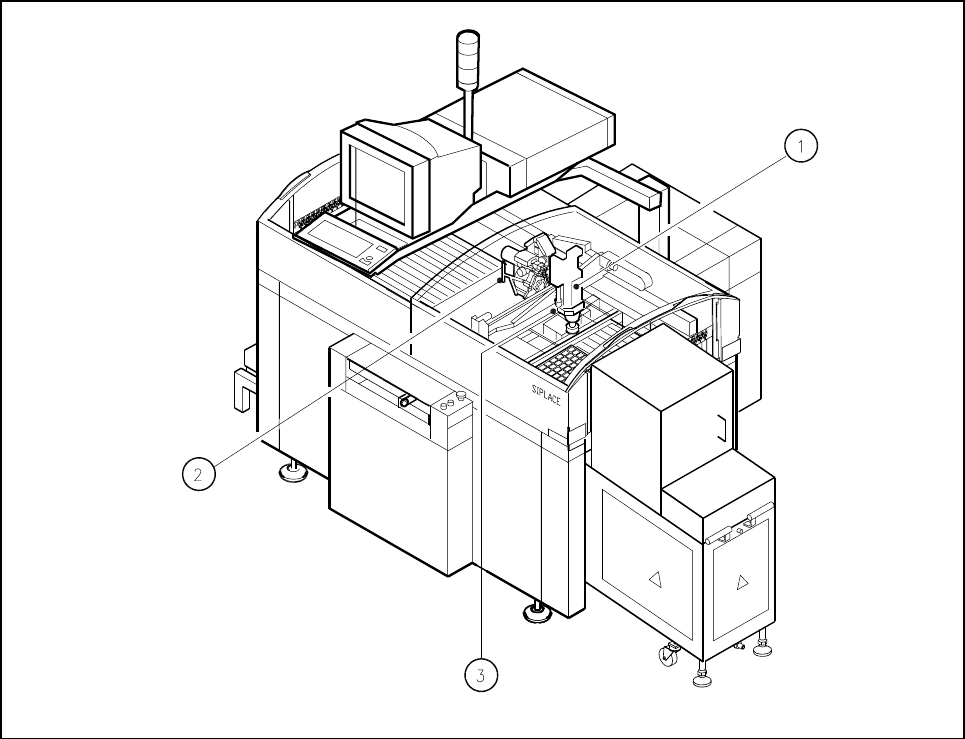 1

SIPLACE

2

3