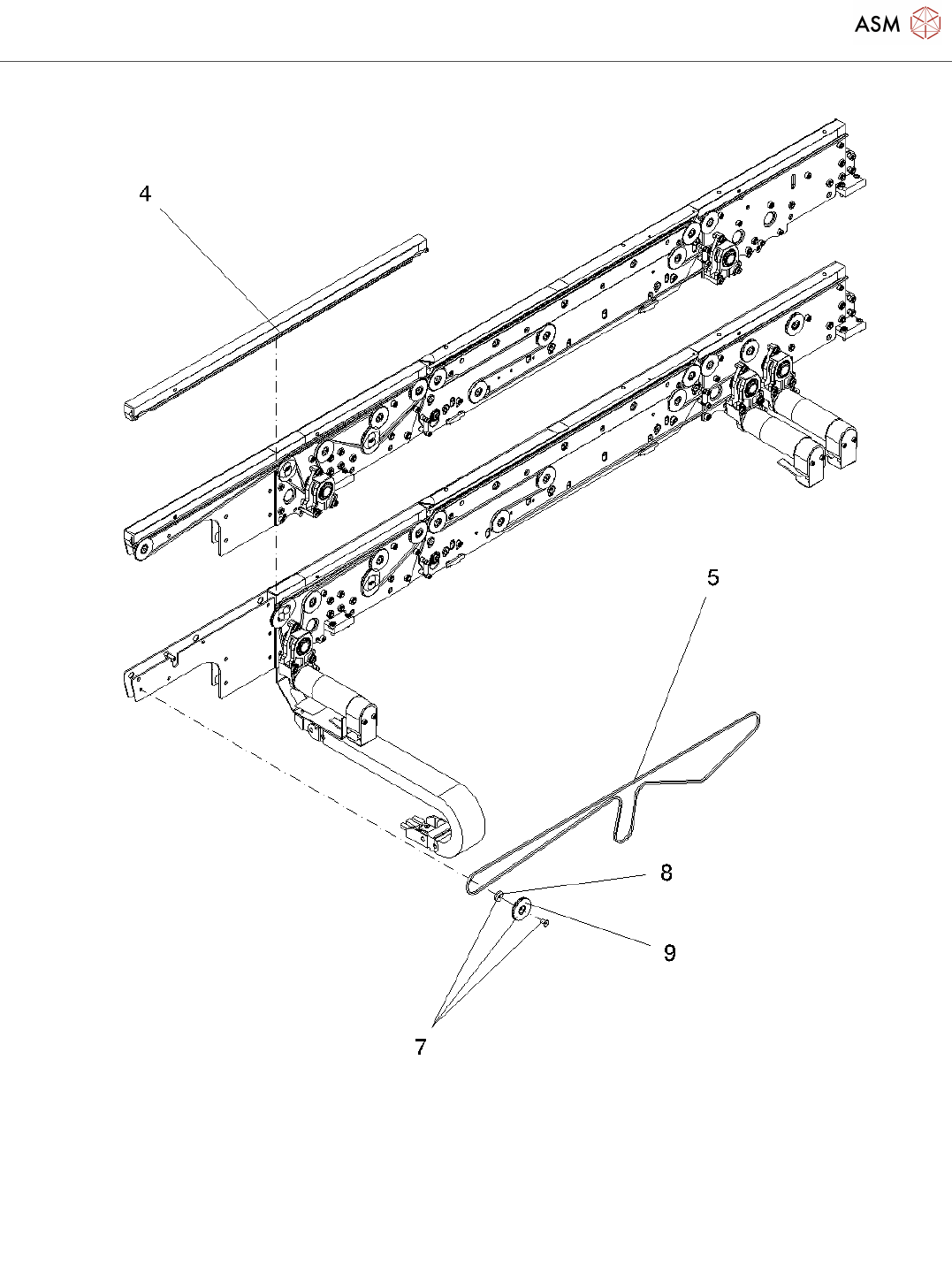 ASM

4

5

8

9

7