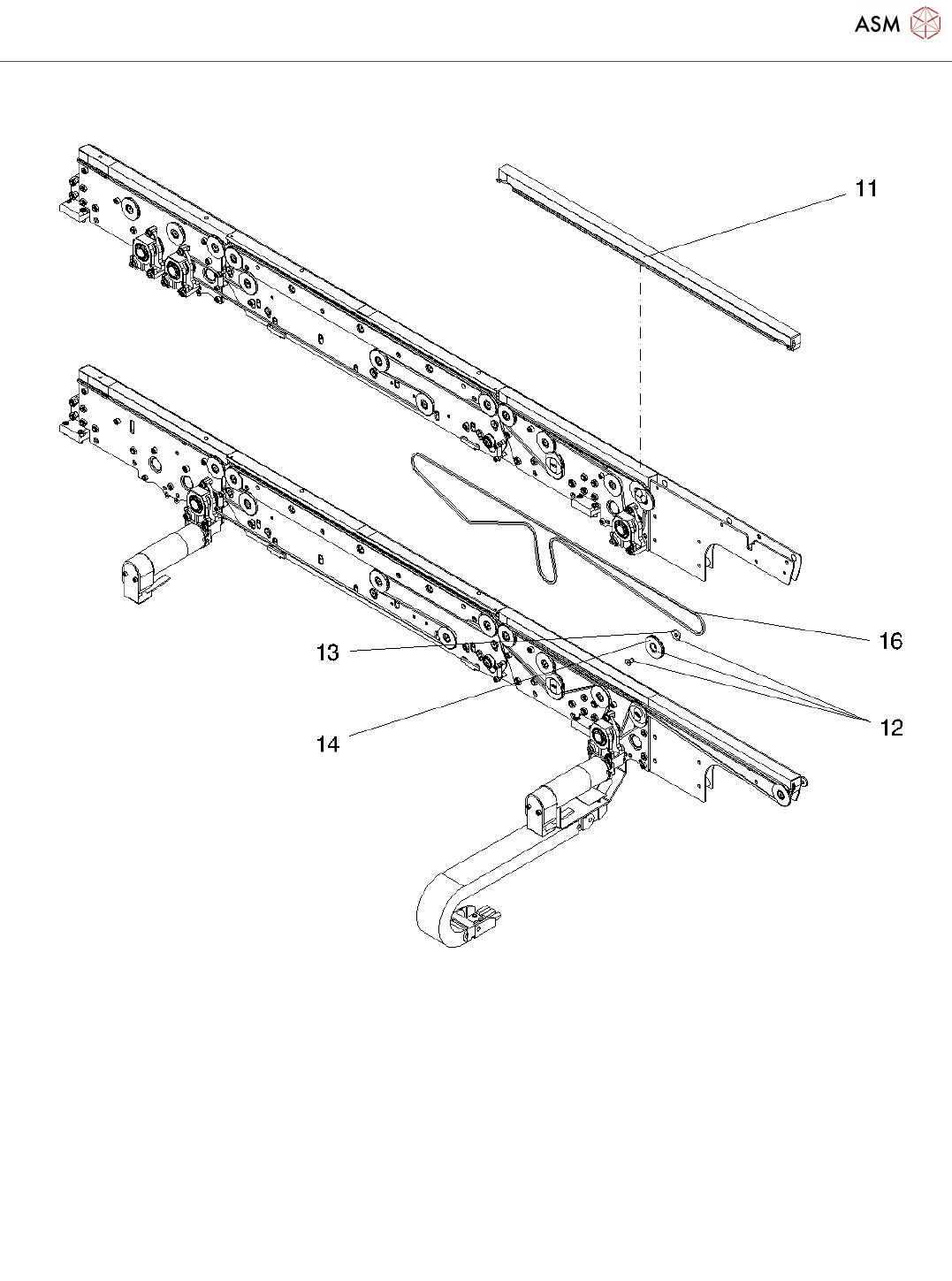 ASM

11

16

13

12

14