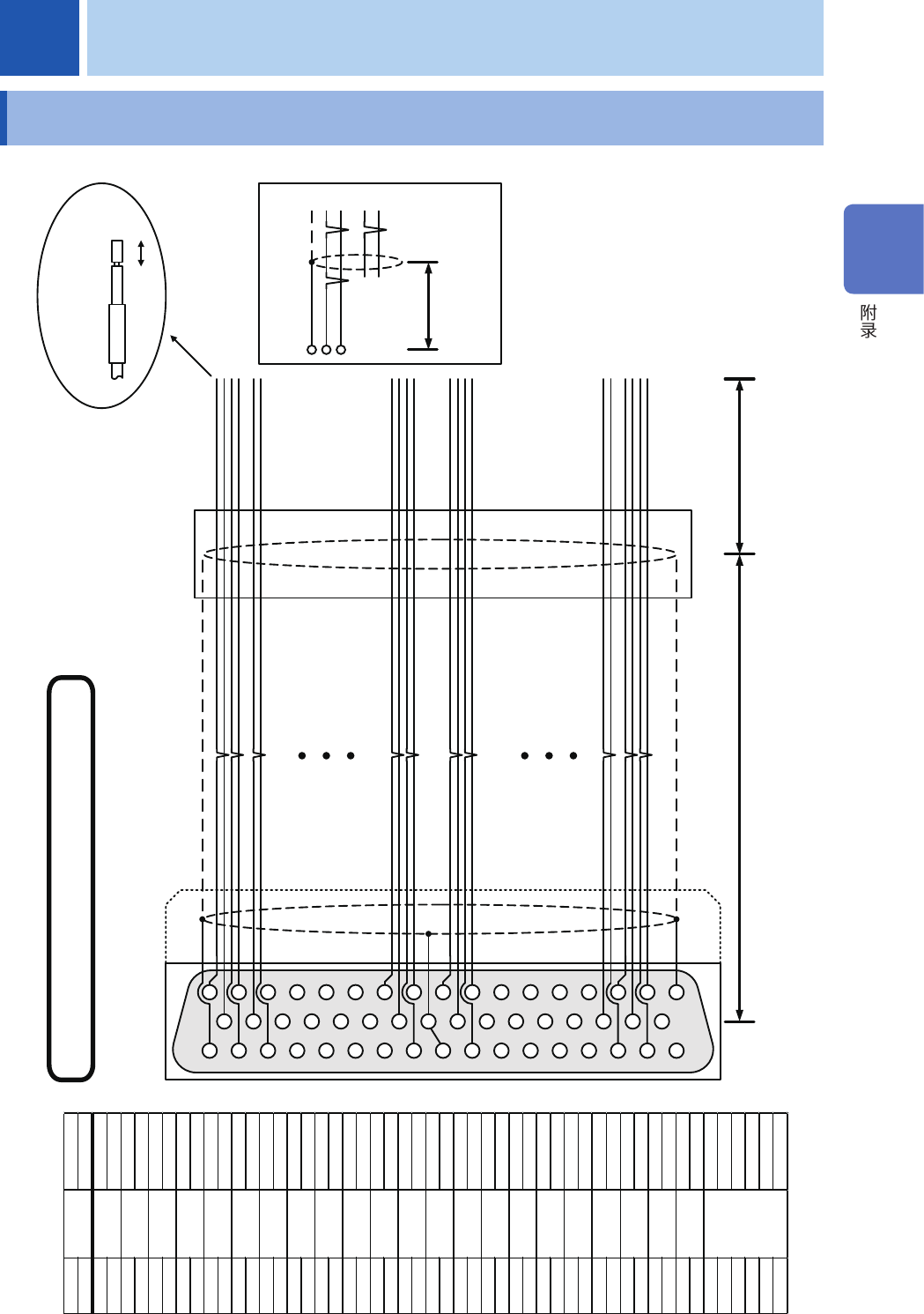 附录