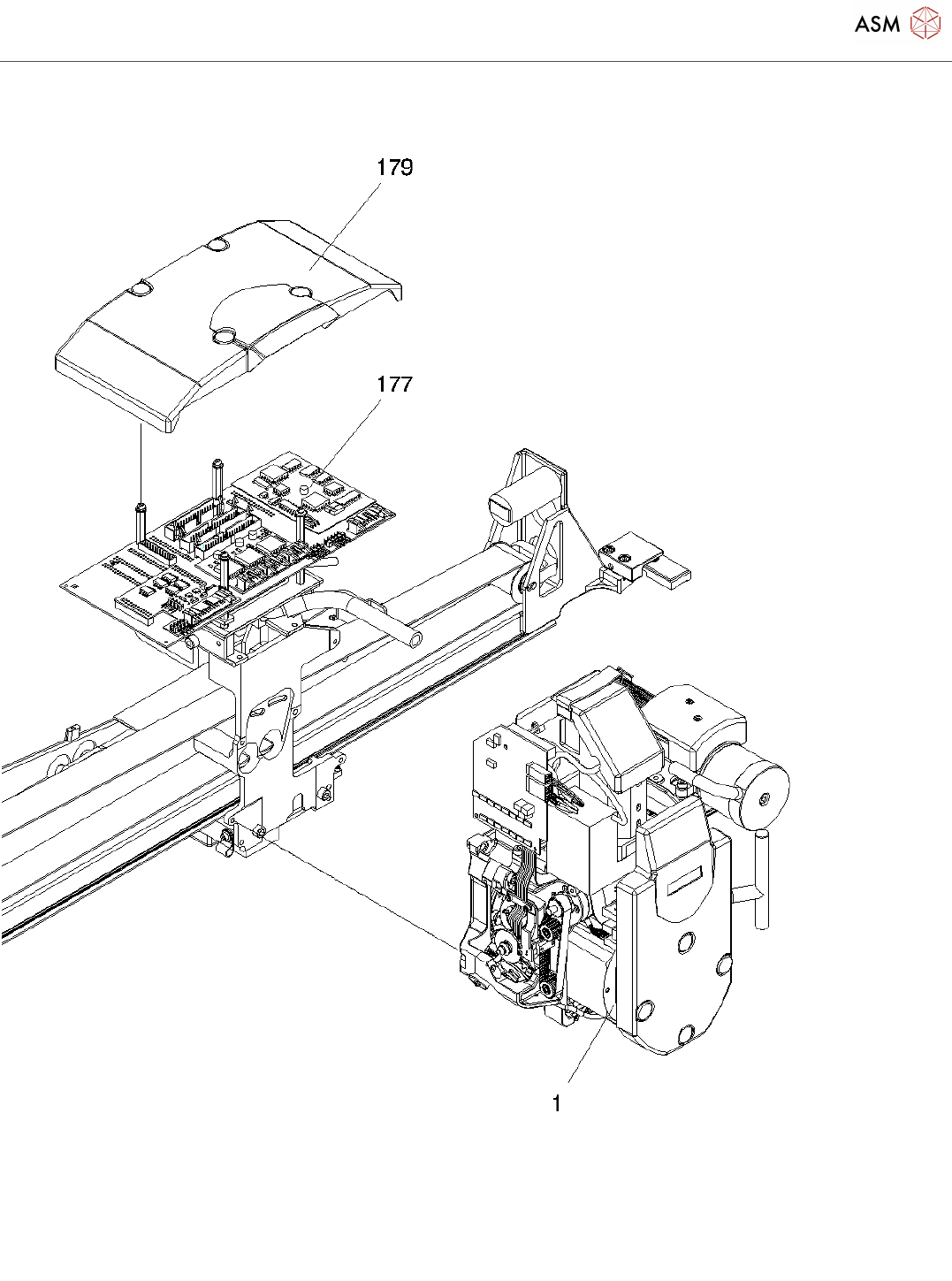 ASM

179

177

1