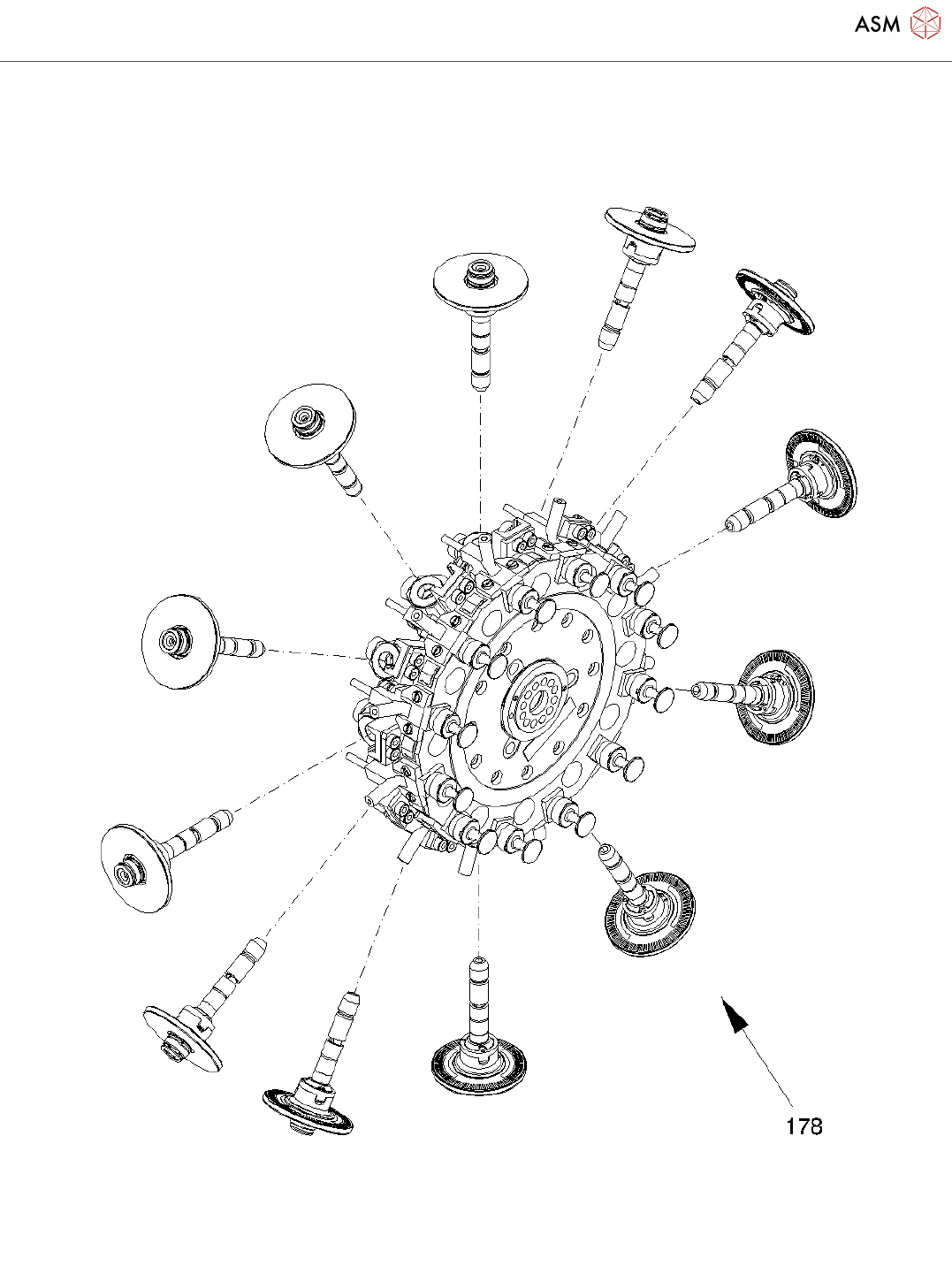 ASM

178