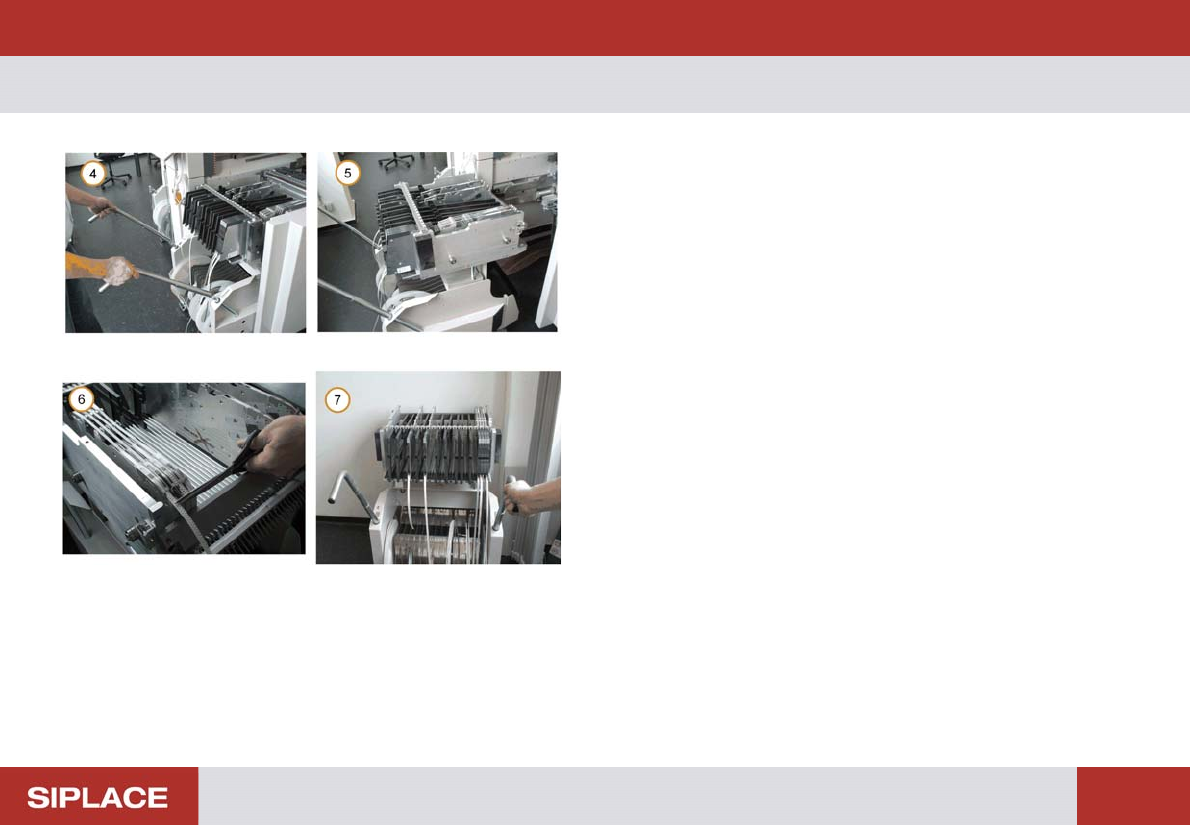 4

5

6

7

SIPLACE