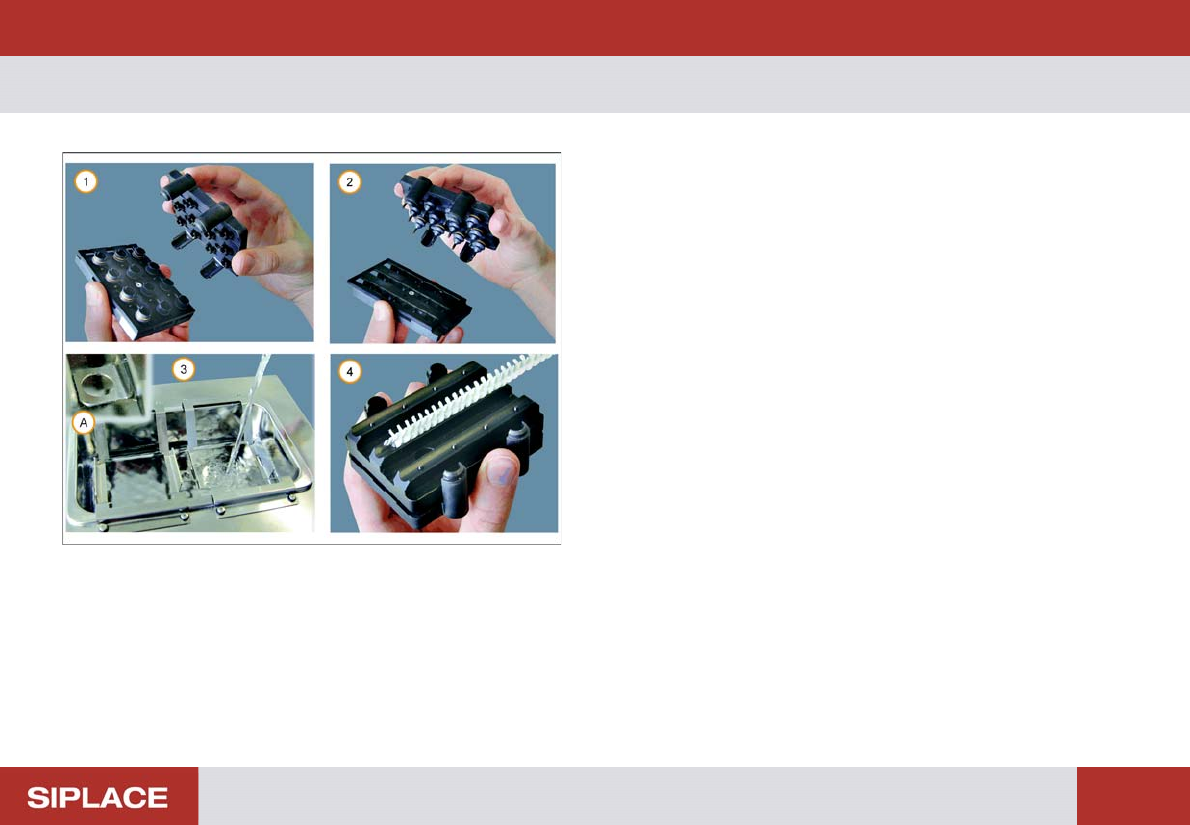 1

2

3

A

4

SIPLACE