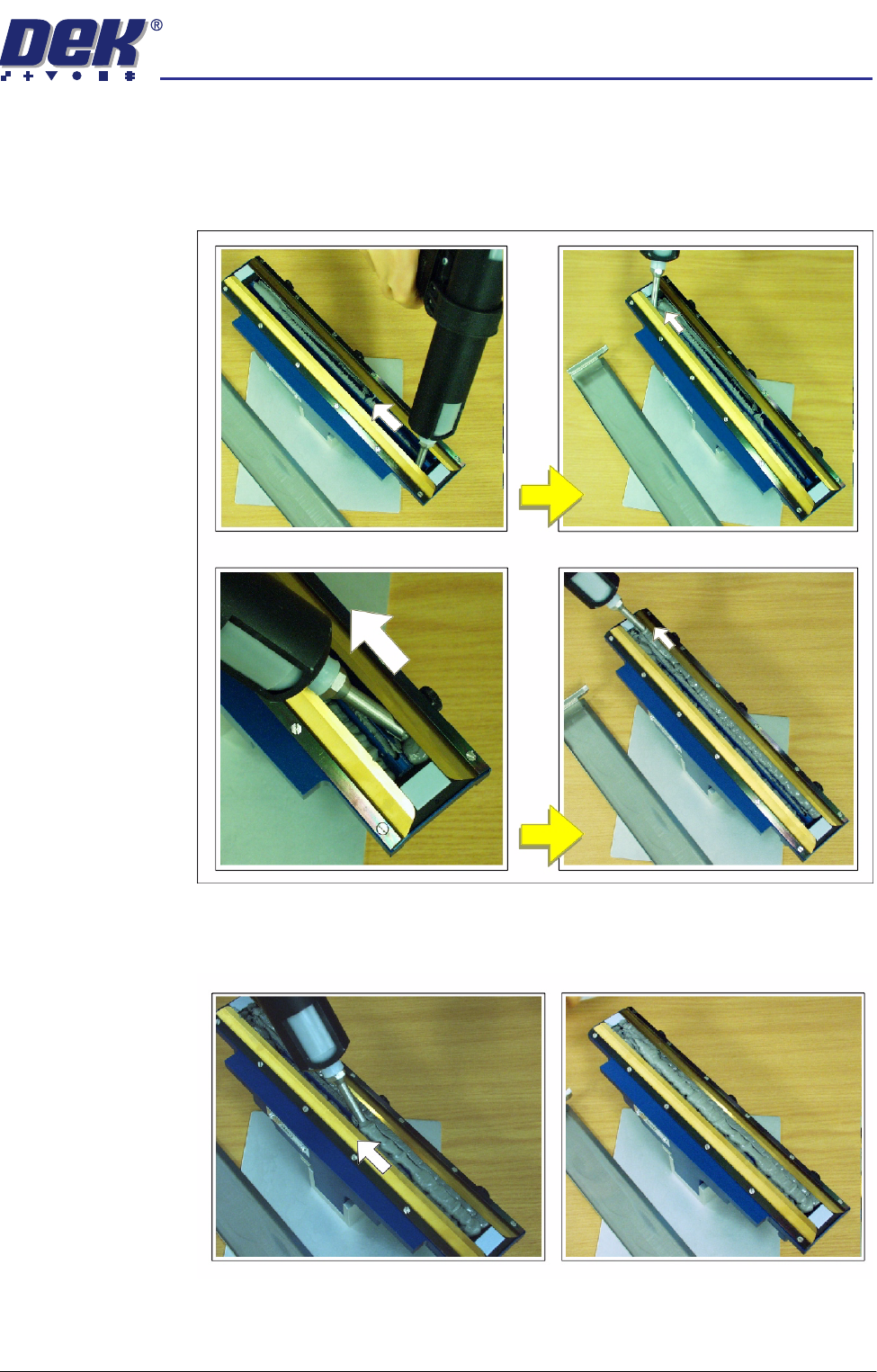 DEK®