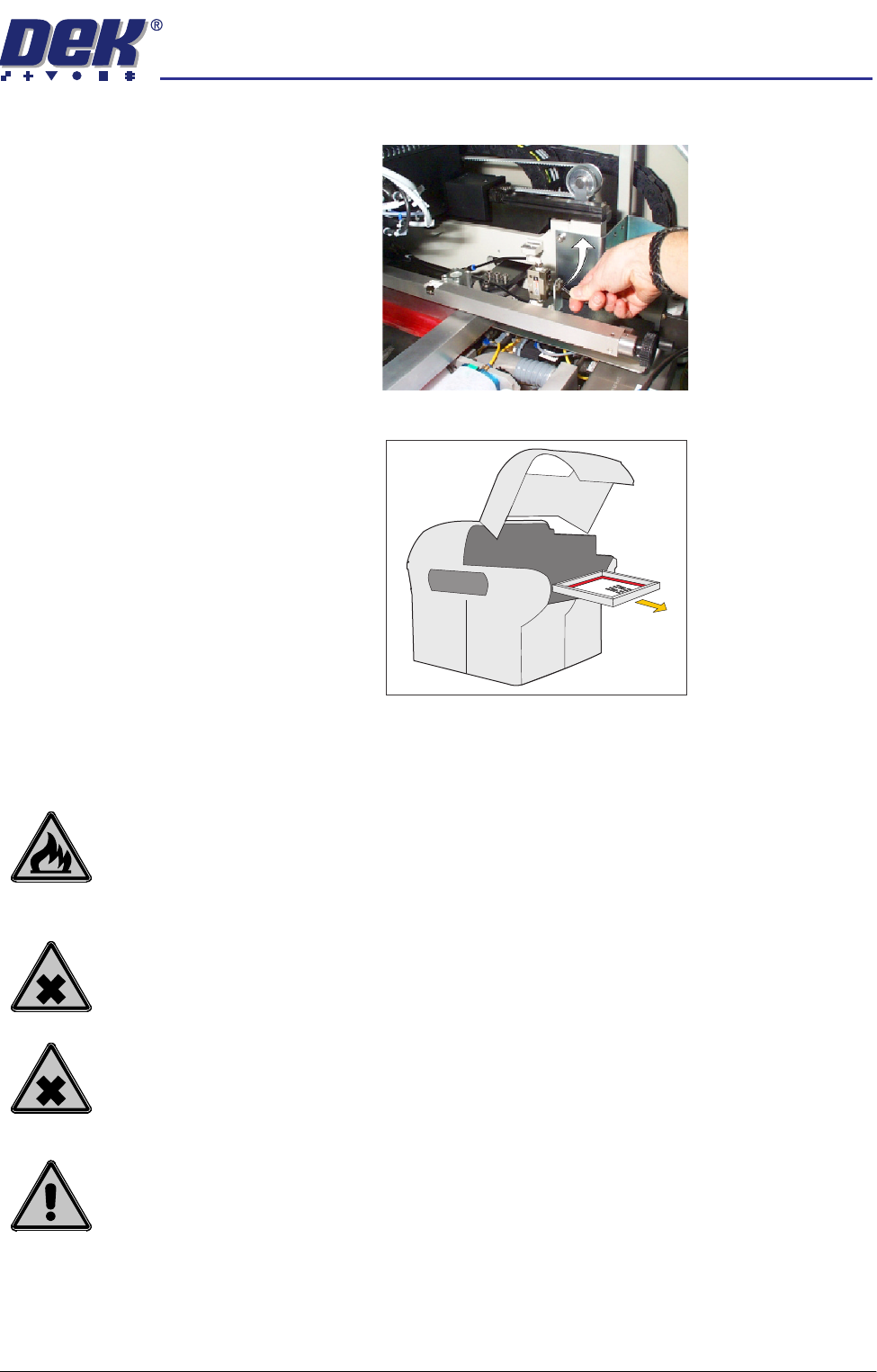 DEK®