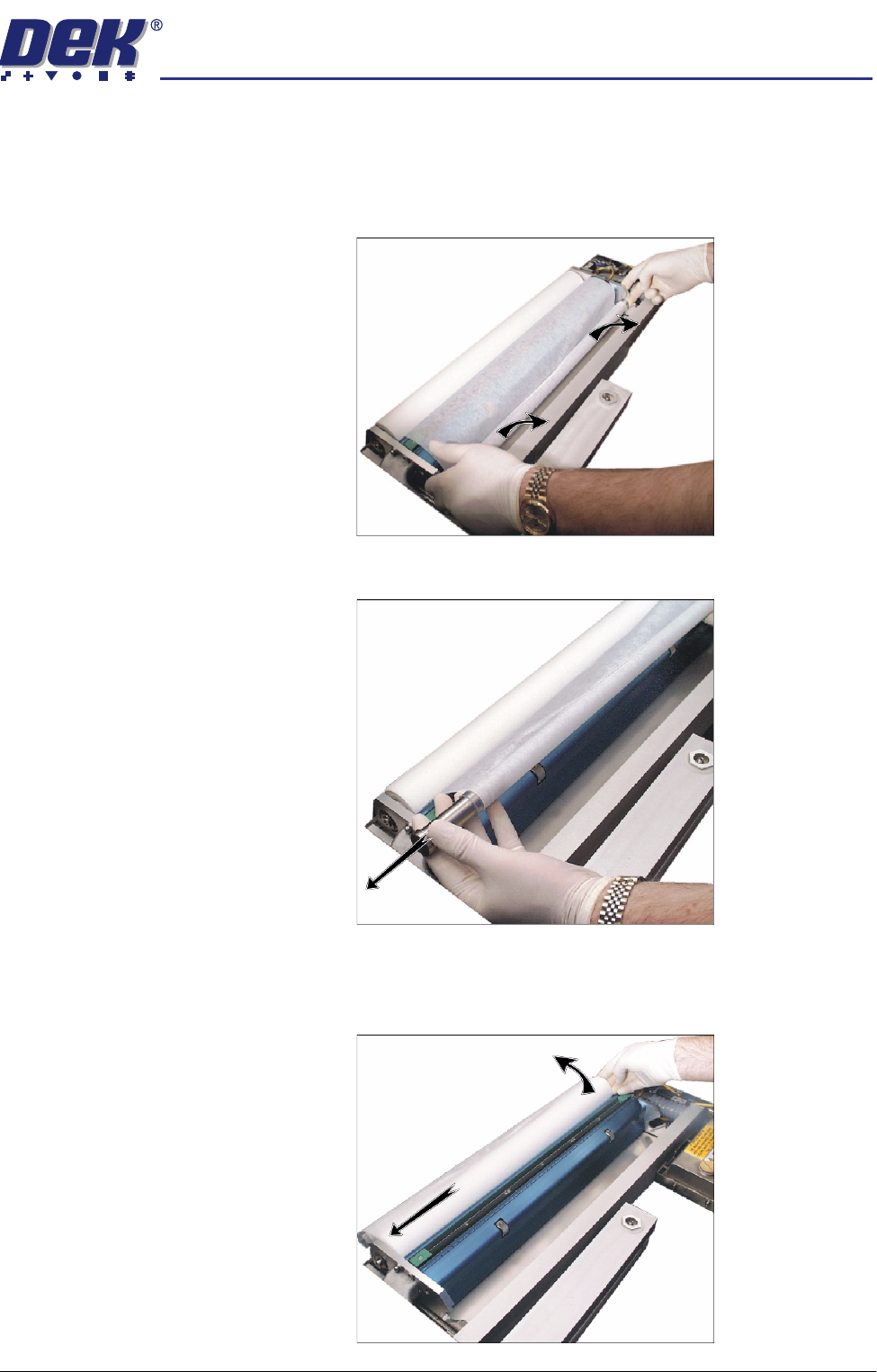 DEK®