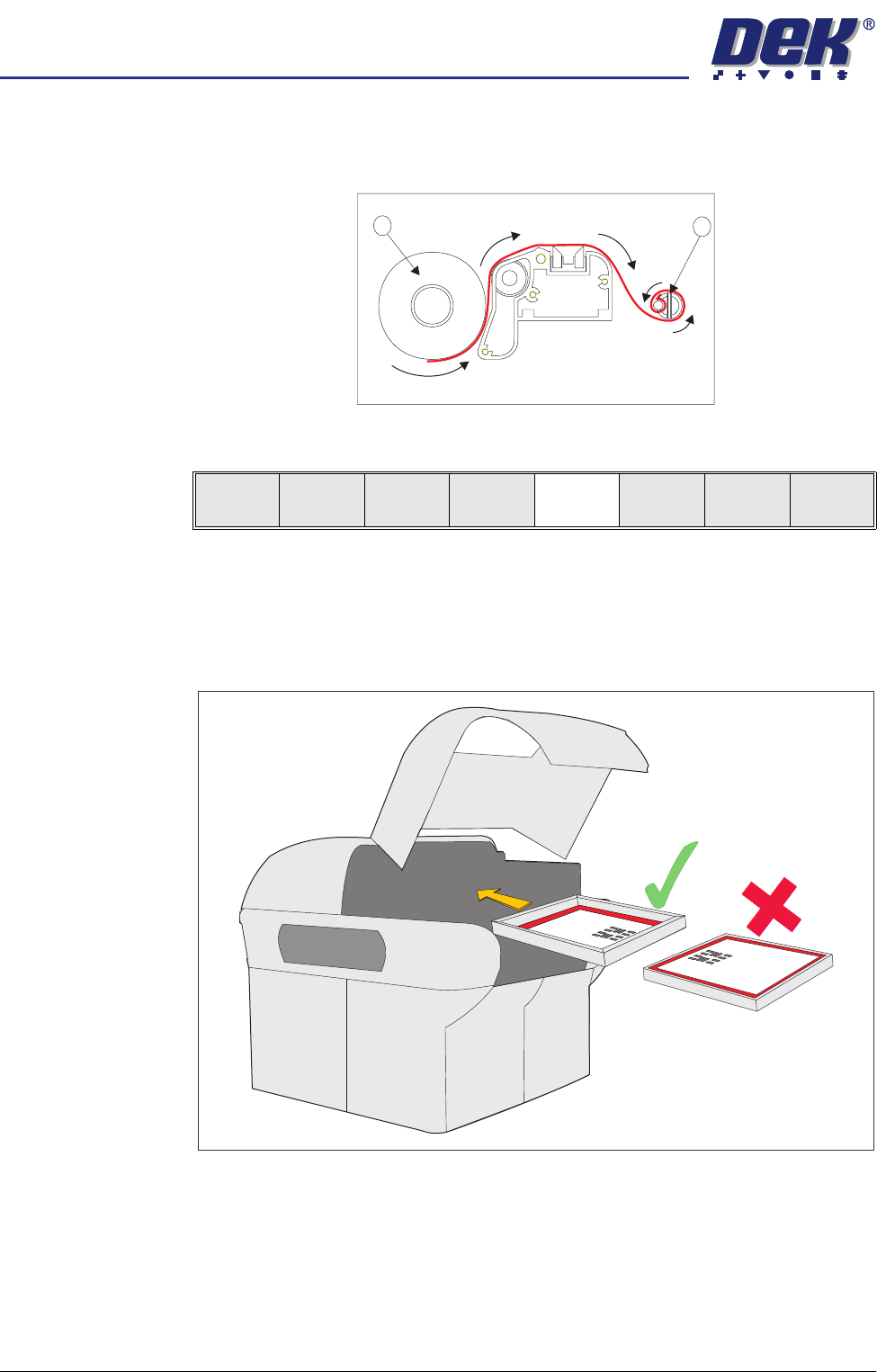 DEK®