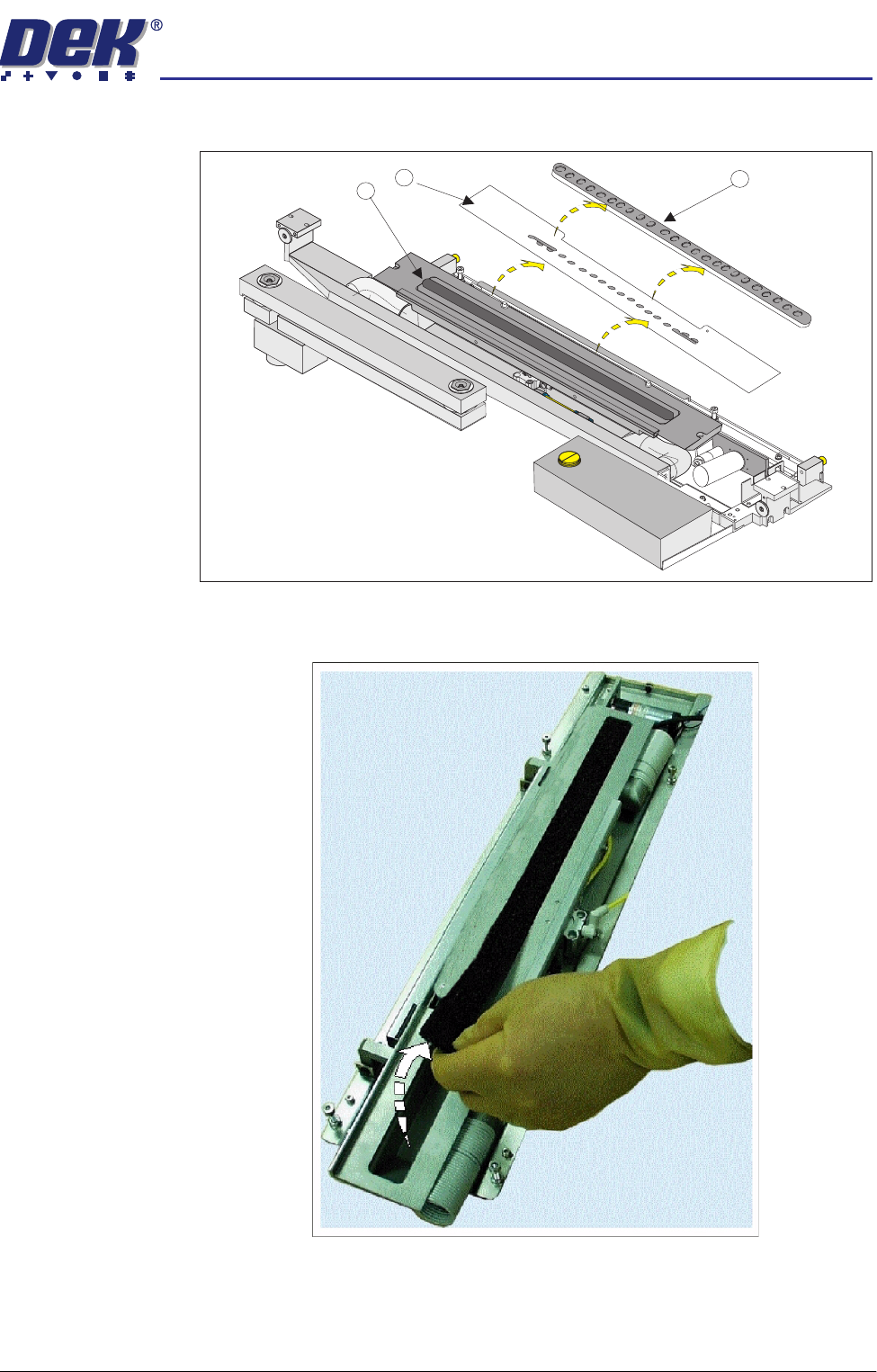 DEK®