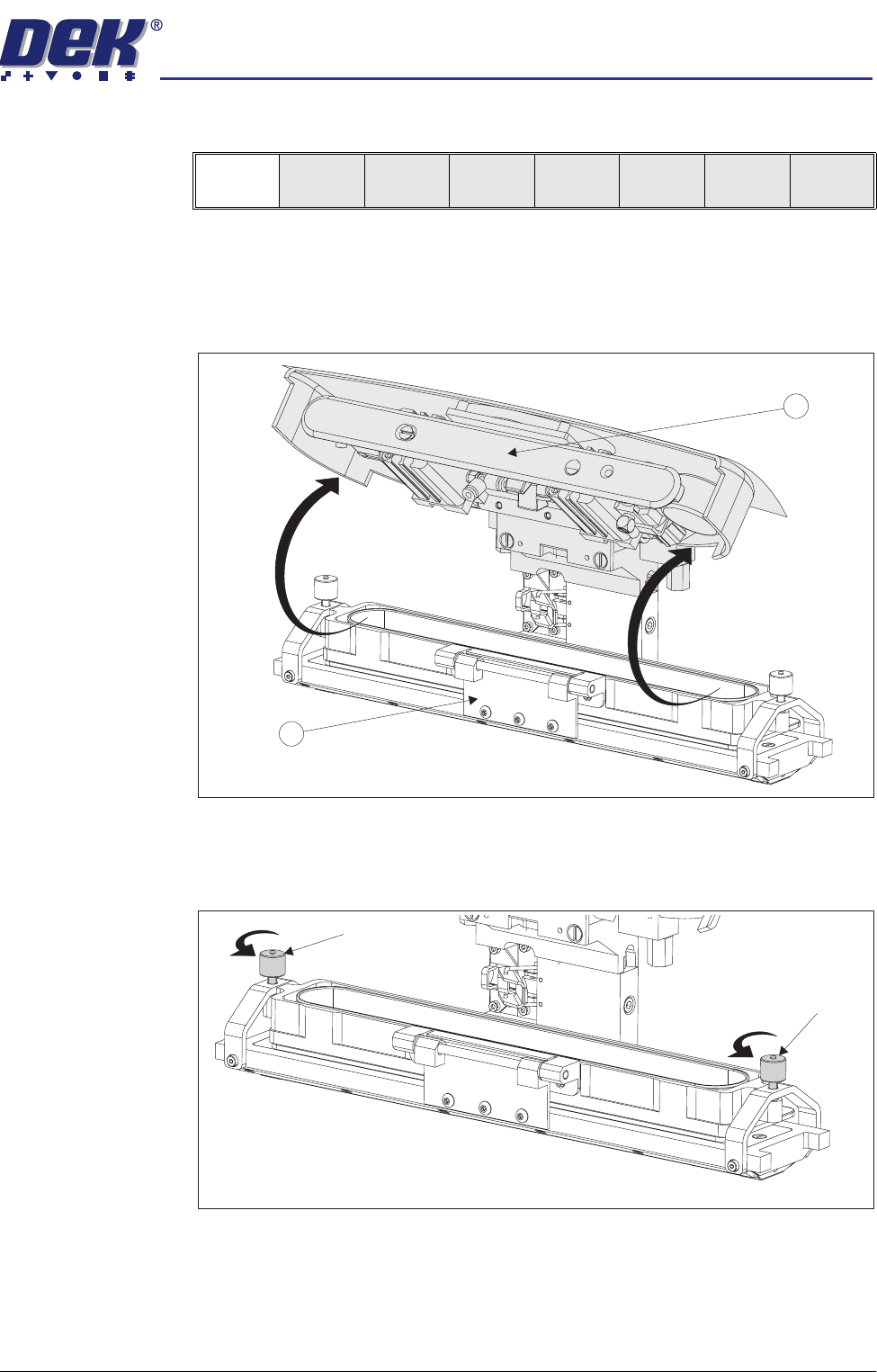 DEK®