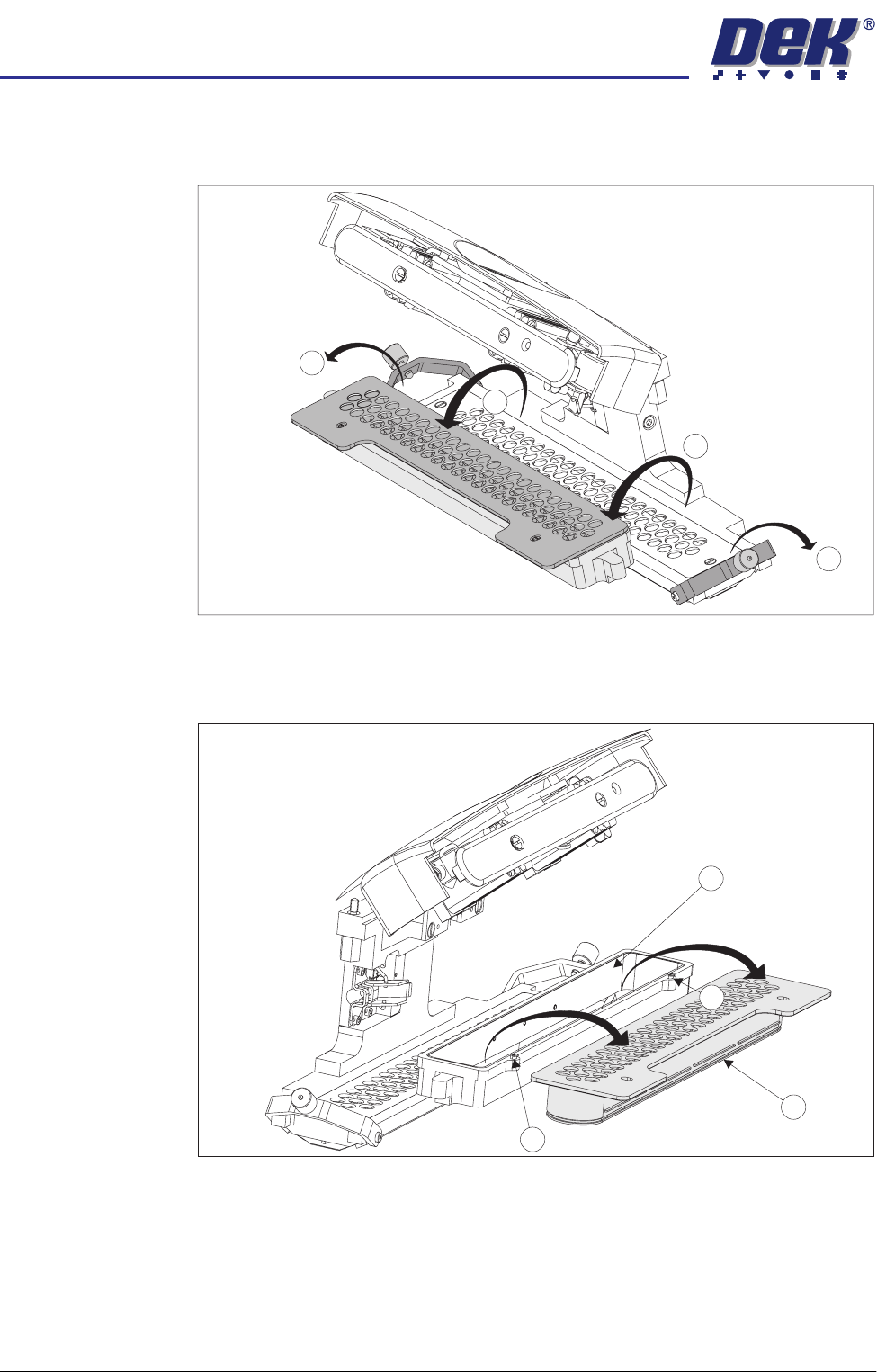 DEK®