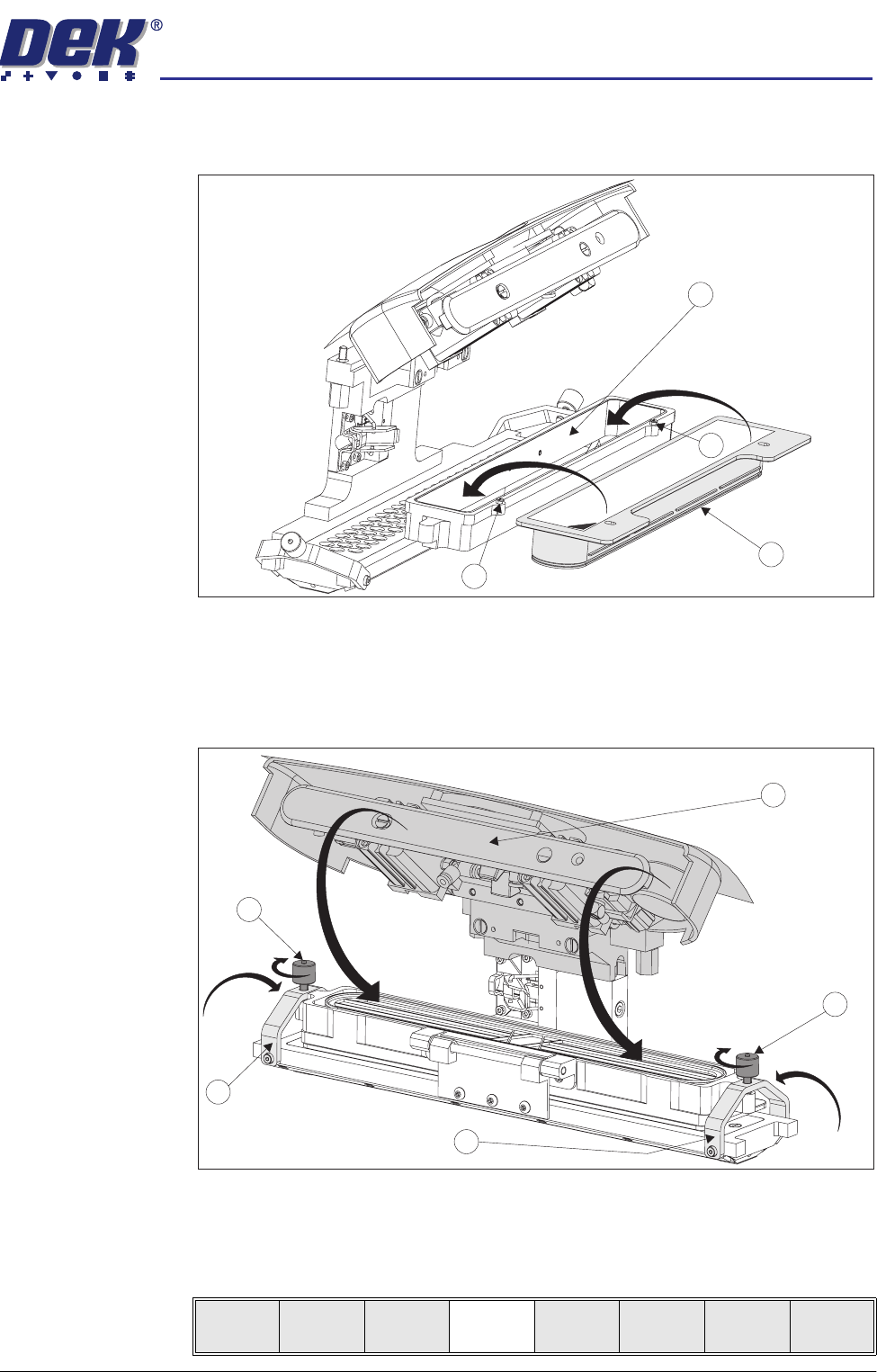 DEK®