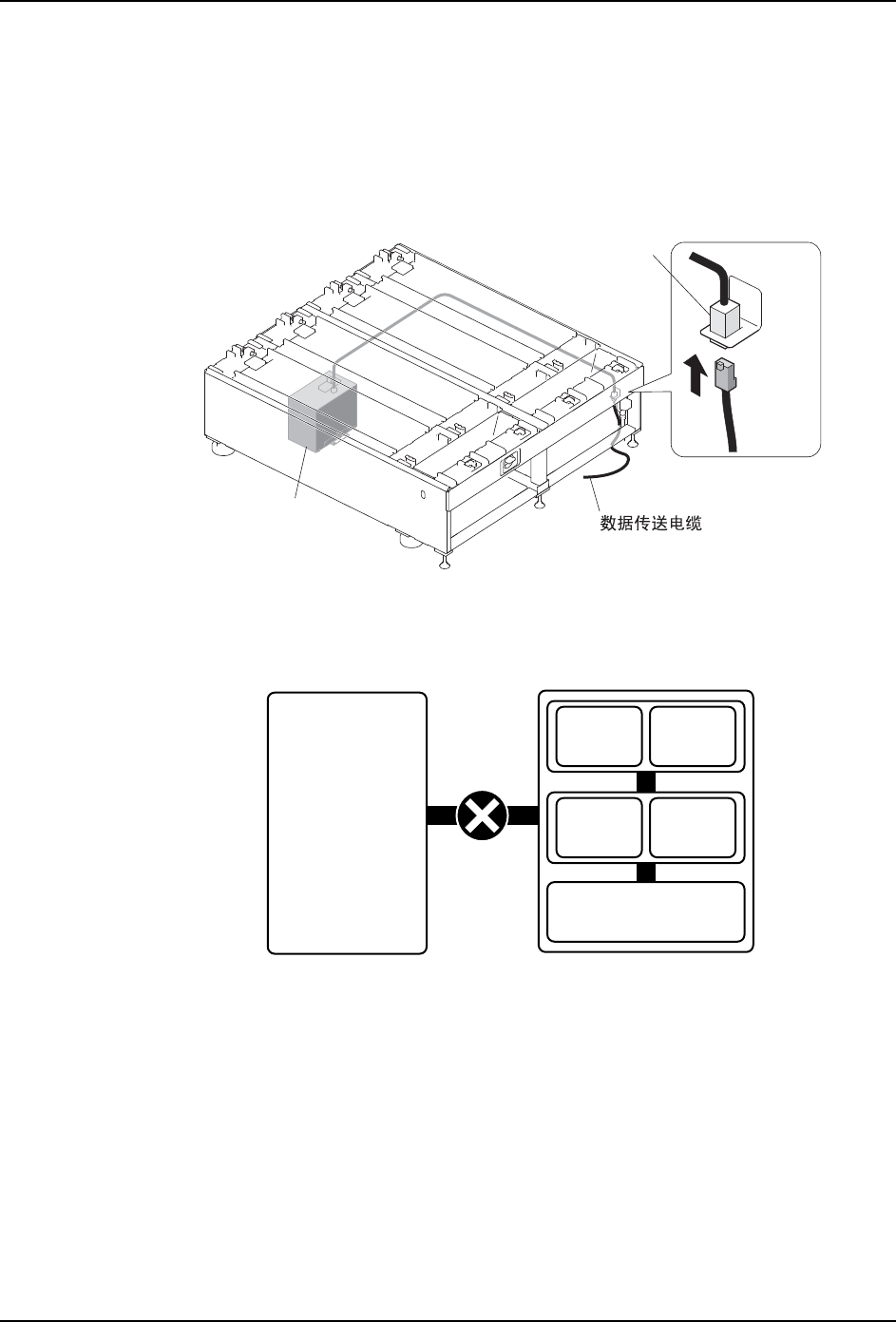 数据传送电缆