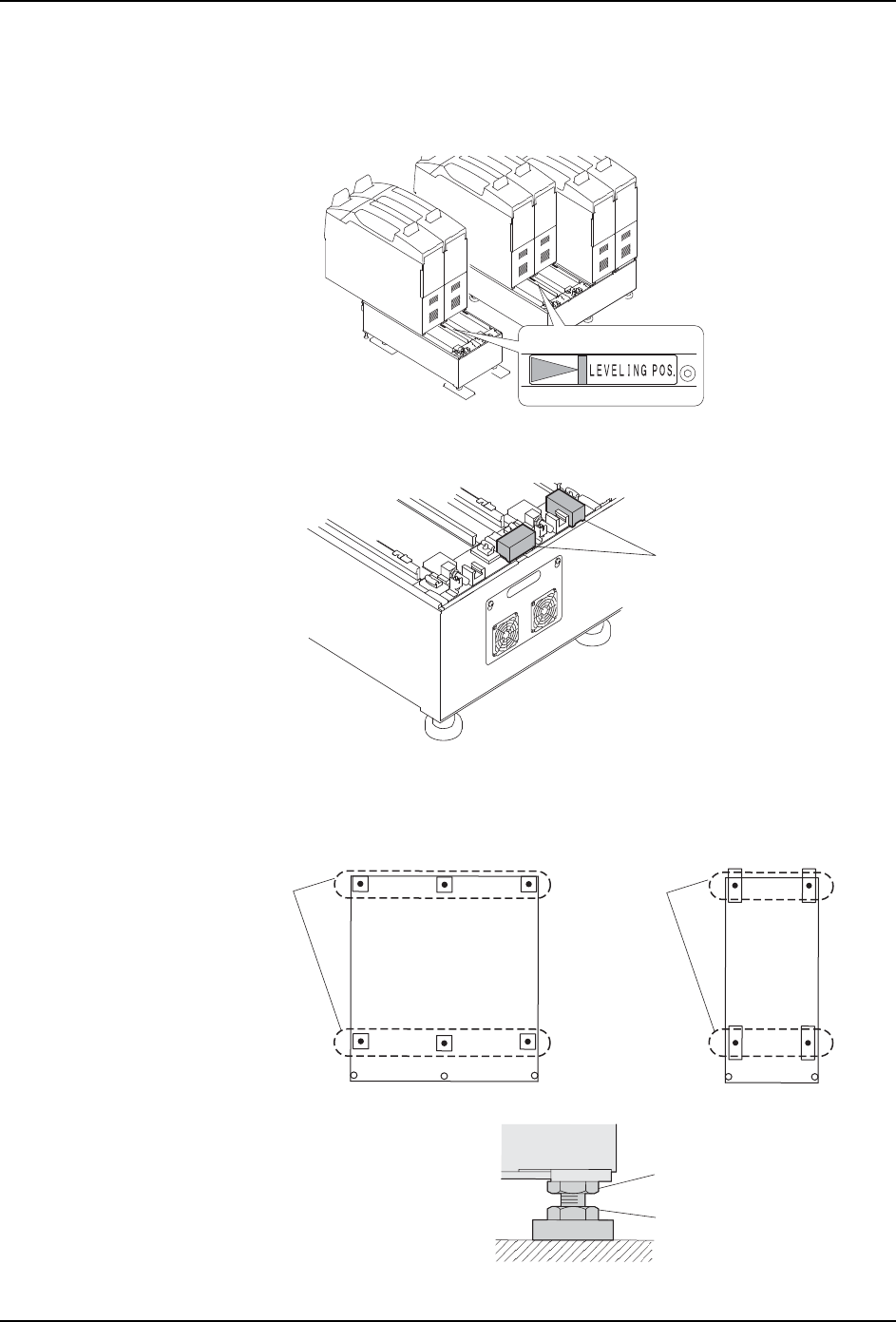 LEVELING POS.