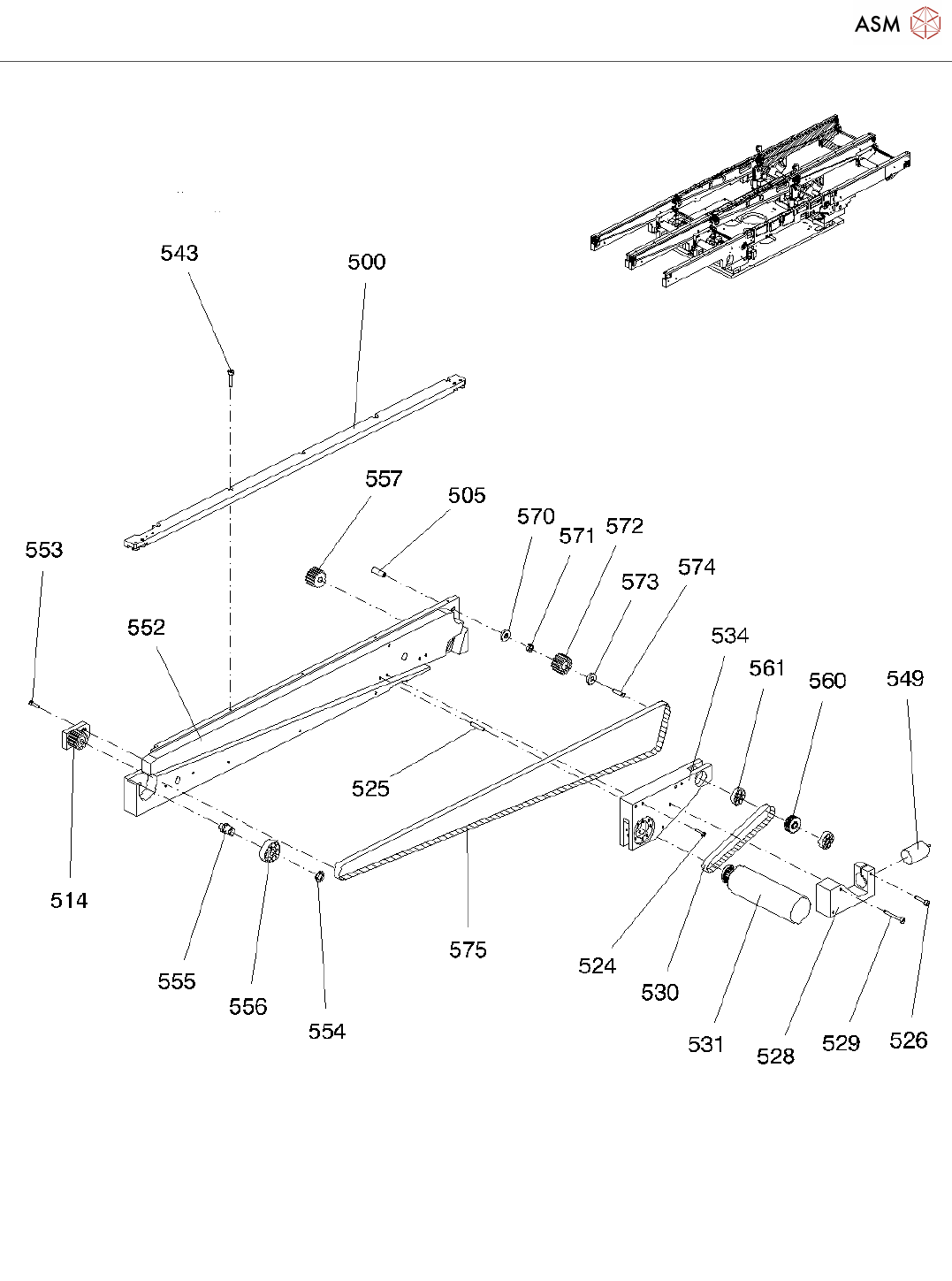 ASM

543
500
557
505
570
571
572
573
574
553
552
534
561
560
549
525
514
555
556
554
575
524
530
531
528
529
526