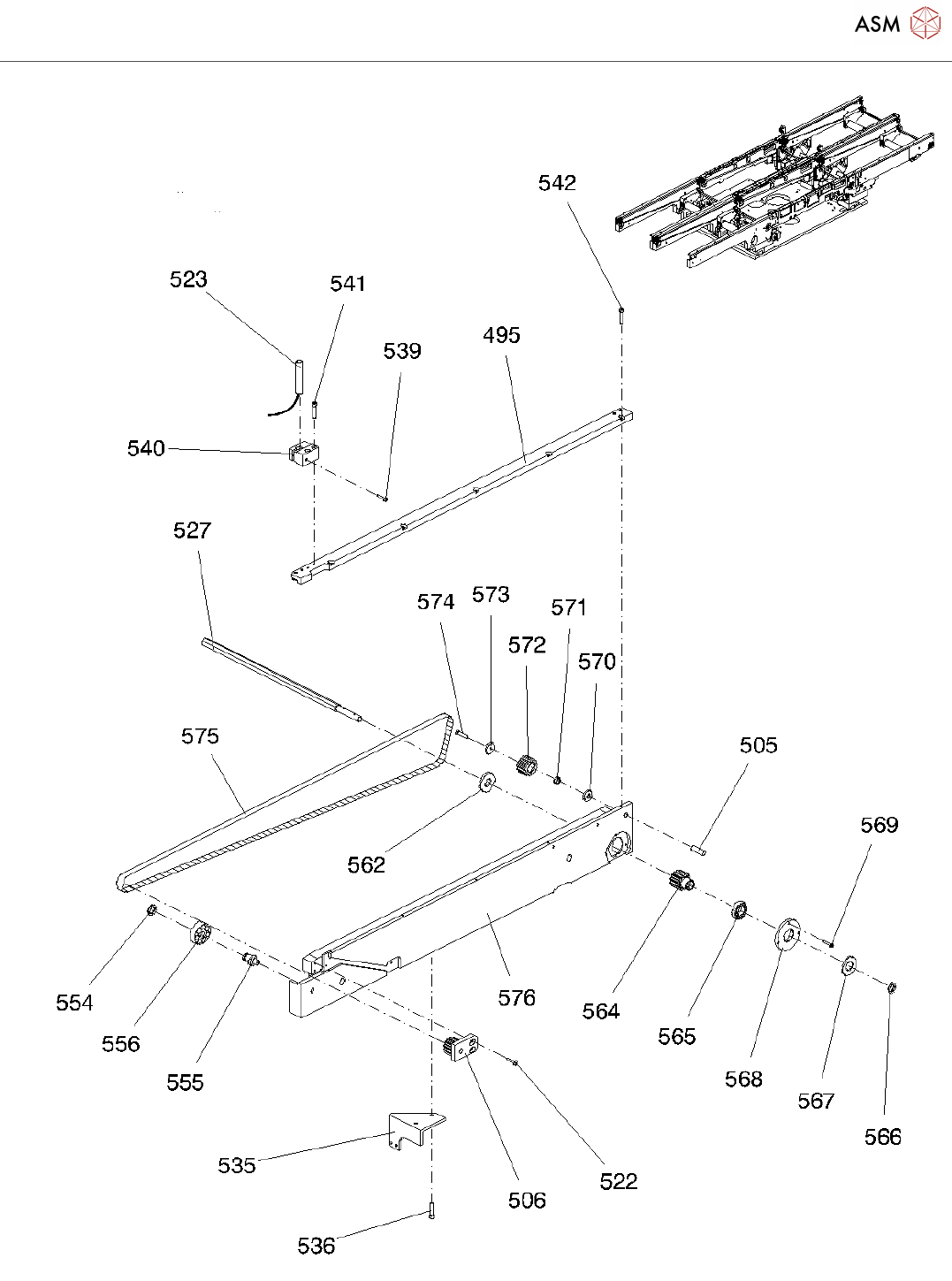 ASM

542

523

541

539

495

540

527

574

573

571

572

570

575

505

562

569

554

556

555

576

564

565

568

567

566

535

506

522

536