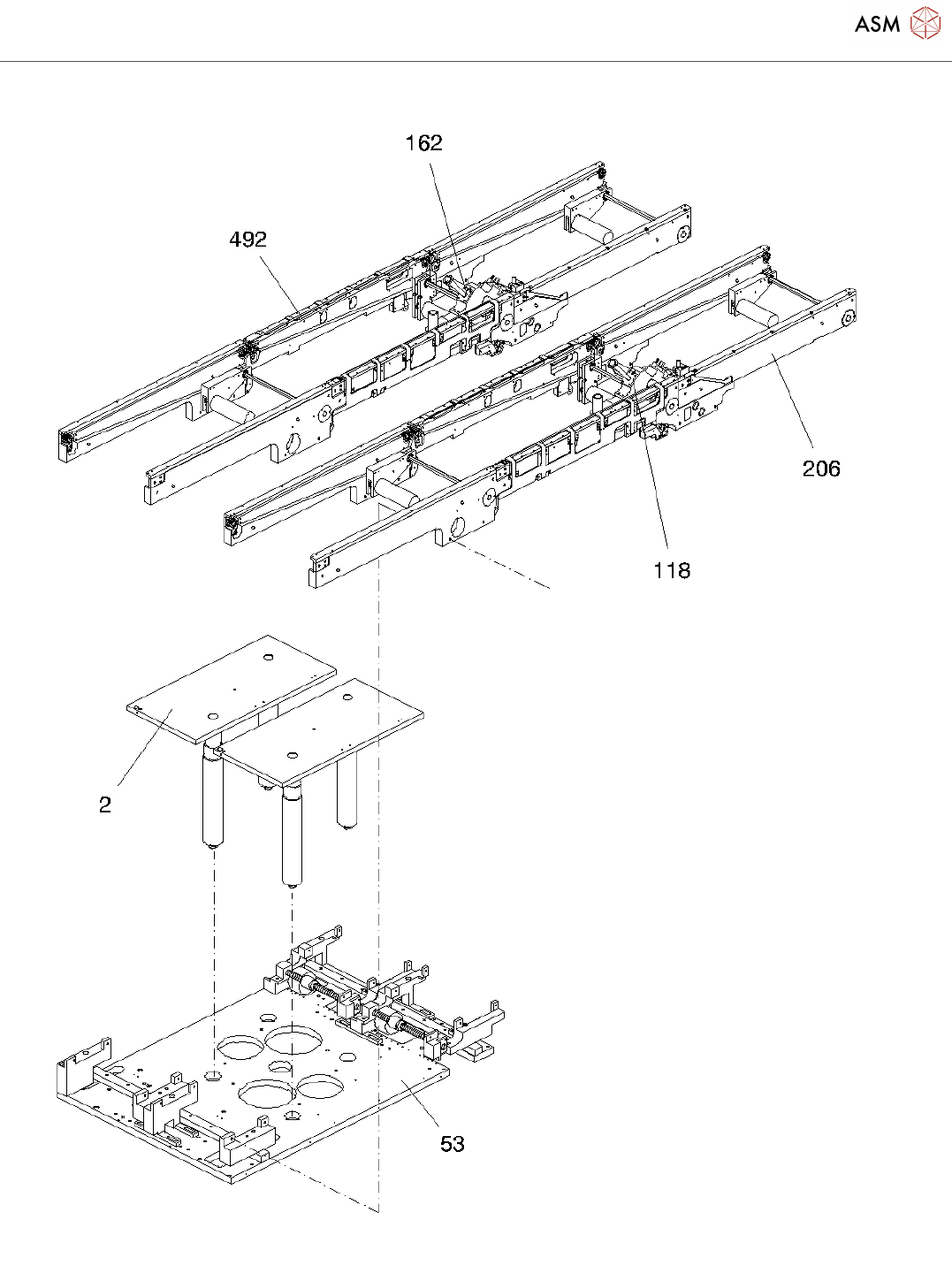 ASM

162

492

206

118

2

53